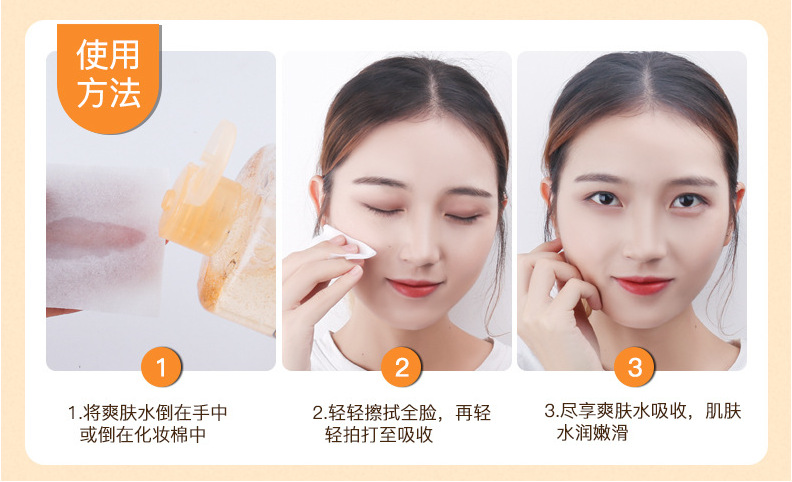 使用方法

1

1.将爽肤水倒在手中或倒在化妆棉中

2

2.轻轻擦拭全脸，再轻轻拍打至吸收

3

3.尽享爽肤水吸收，肌肤水润嫩滑