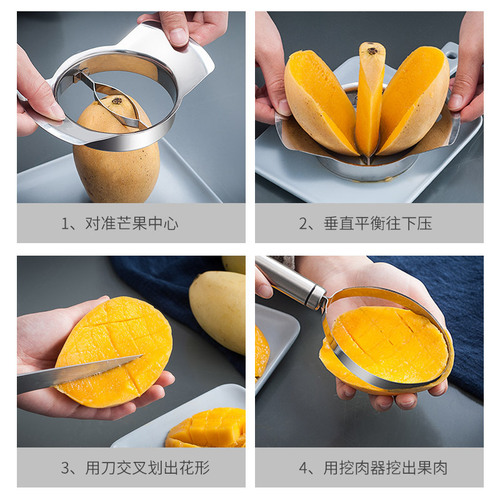 1、对准芒果中心

2、垂直平衡往下压

3、用刀交叉划出花形

4、用挖肉器挖出果肉