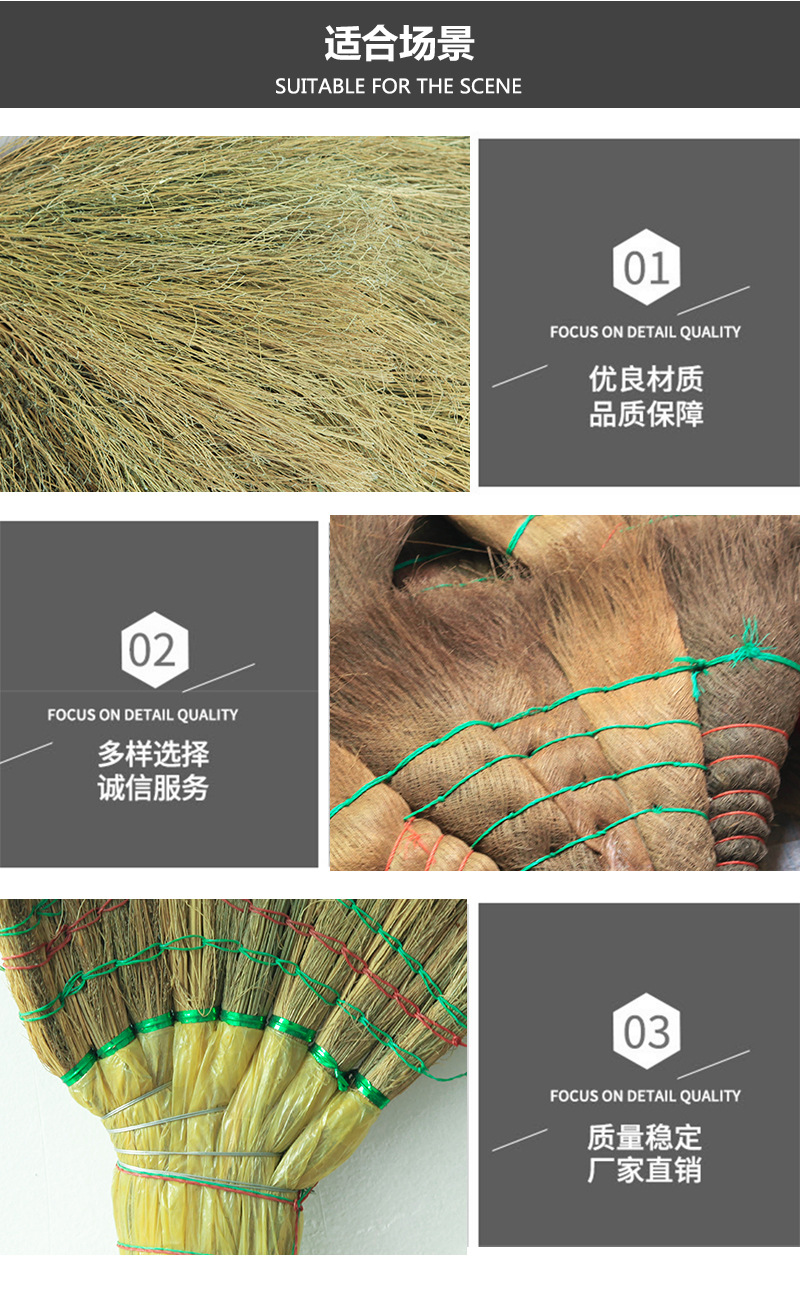 适合场景
SUITABLE FOR THE SCENE

01
FOCUS ON DETAIL QUALITY
优良材质
品质保障

02
FOCUS ON DETAIL QUALITY
多样选择
诚信服务

03
FOCUS ON DETAIL QUALITY
质量稳定
厂家直销