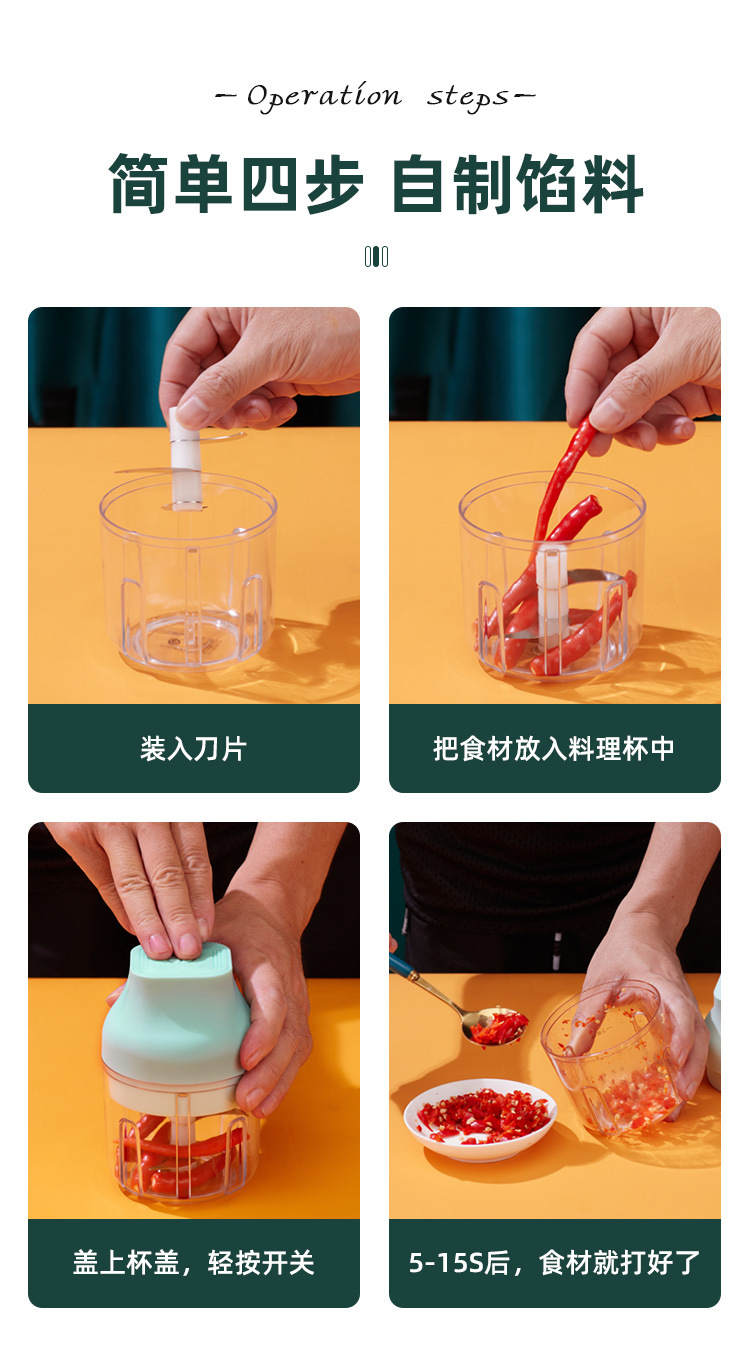 – Operation steps –

简单四步 自制馅料

装入刀片

把食材放入料理杯中

盖上杯盖，轻按开关

5-15S后，食材就打好了