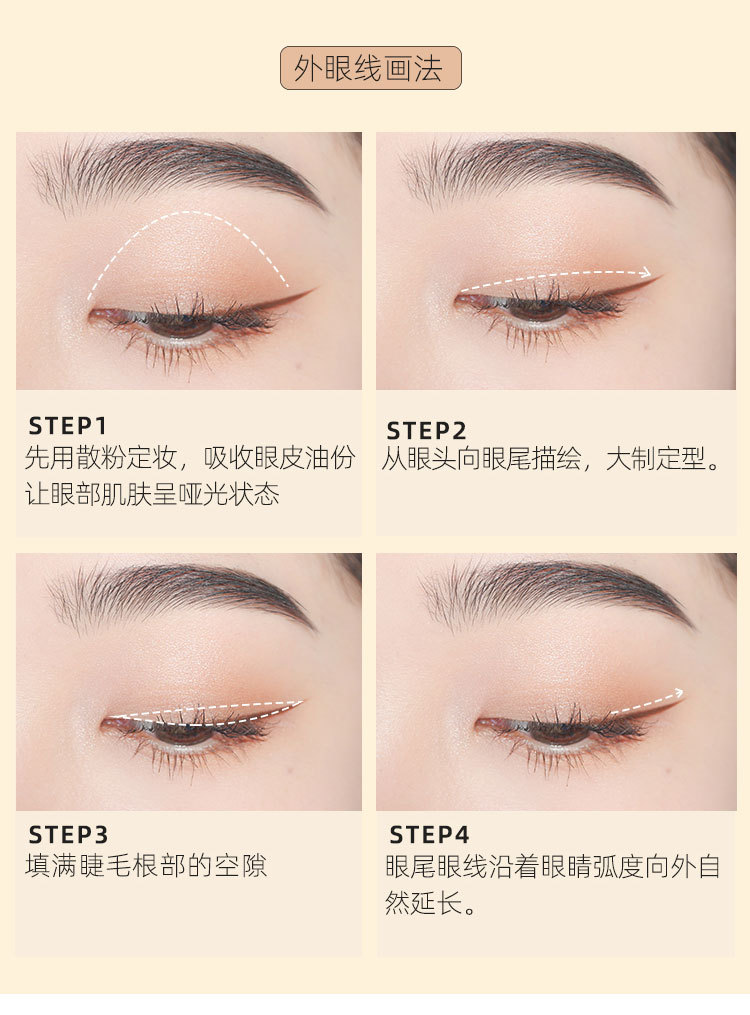 外眼线画法

STEP1
先用散粉定妆，吸收眼皮油份让眼部肌肤呈哑光状态

STEP2
从眼头向眼尾描绘，大制定型。

STEP3
填满睫毛根部的空隙

STEP4
眼尾眼线沿着眼睛弧度向外自然延长。