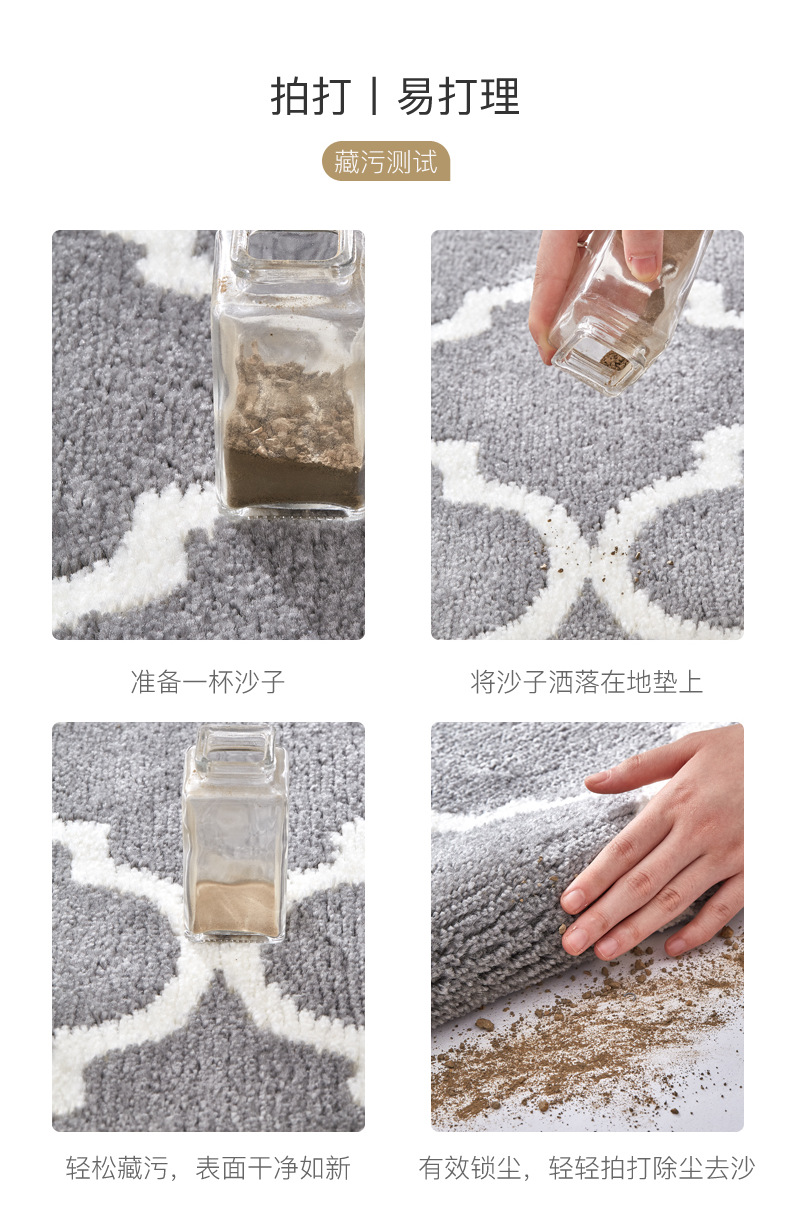 拍打丨易打理

藏污测试

准备一杯沙子

将沙子洒落在地垫上

轻松藏污，表面干净如新

有效锁尘，轻轻拍打除尘去沙