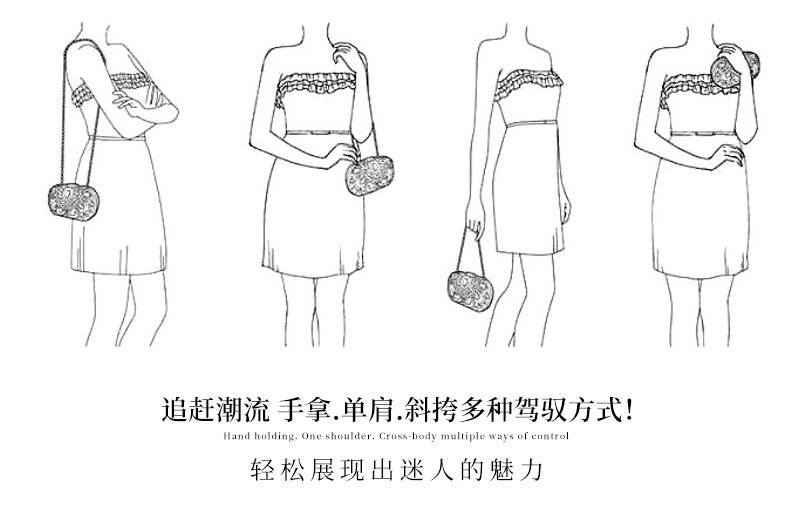 追赶潮流 手拿.单肩.斜挎多种驾驭方式!

Hand holding. One shoulder. Cross-body multiple ways of control

轻松展现出迷人的魅力