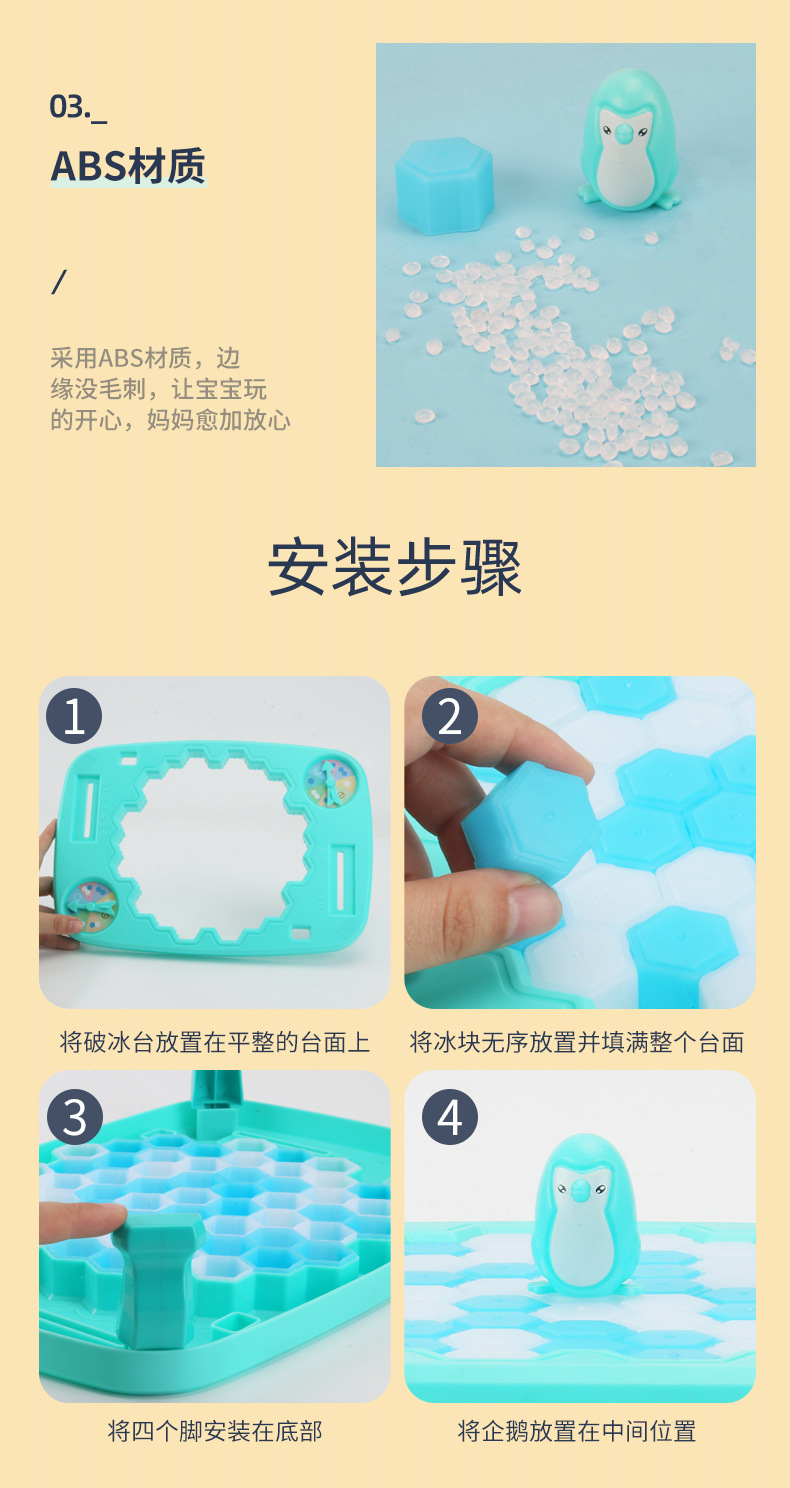 03._

ABS材质

/

采用ABS材质，边缘没毛刺，让宝宝玩的开心，妈妈愈加放心

安装步骤

1

将破冰台放置在平整的台面上

2

将冰块无序放置并填满整个台面

3

将四个脚安装在底部

4

将企鹅放置在中间位置