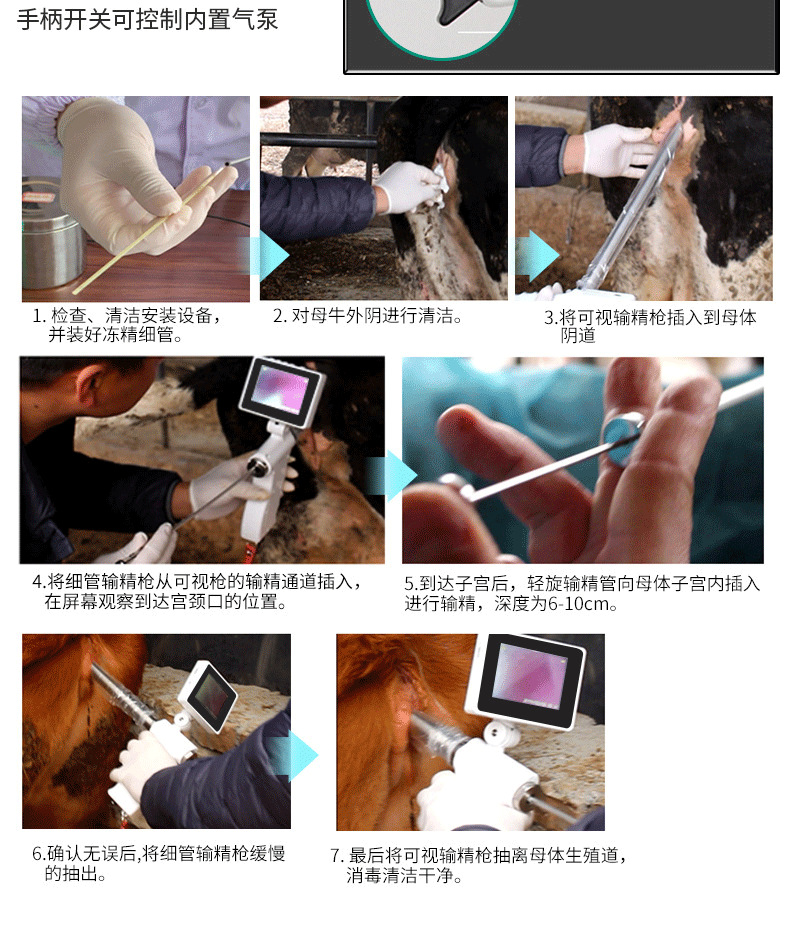 手柄开关可控制内置气泵

1. 检查、清洁安装设备，并装好冻精细管。

2. 对母牛外阴进行清洁。

3.将可视输精枪插入到母体阴道

4.将细管输精枪从可视枪的输精通道插入，在屏幕观察到达宫颈口的位置。

5.到达子宫后，轻旋输精管向母体子宫内插入进行输精，深度为6-10cm。

6.确认无误后,将细管输精枪缓慢的抽出。

7. 最后将可视输精枪抽离母体生殖道，消毒清洁干净。