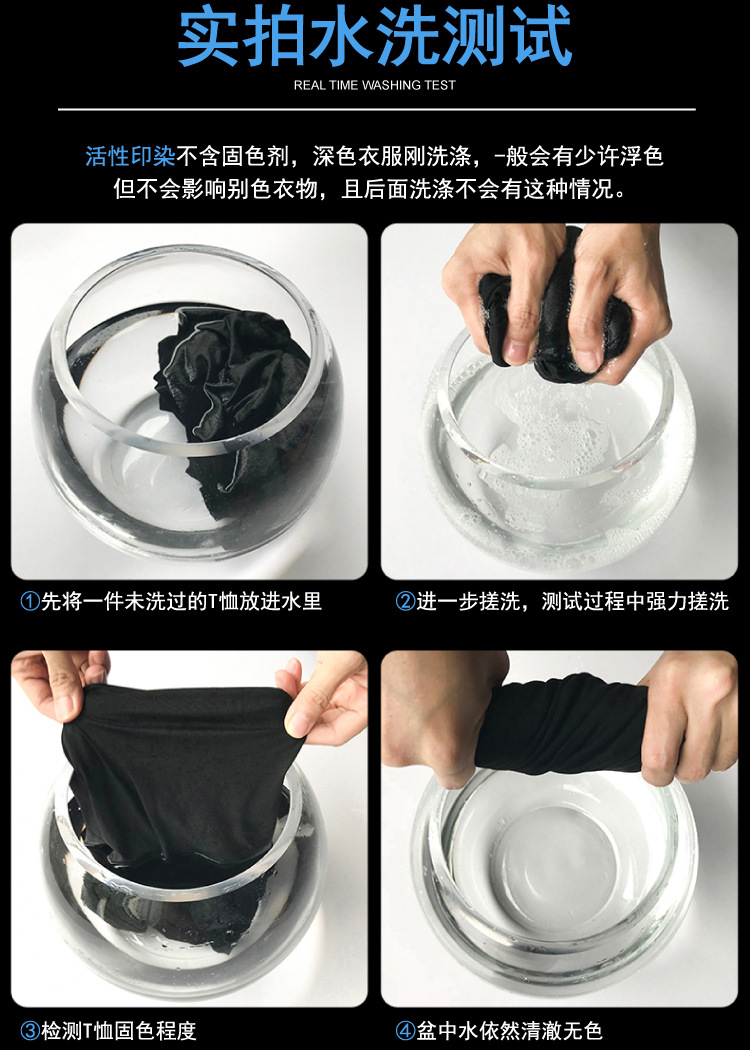 实拍水洗测试

REAL TIME WASHING TEST

活性印染不含固色剂，深色衣服刚洗涤，-般会有少许浮色
但不会影响别色衣物，且后面洗涤不会有这种情况。

①先将一件未洗过的T恤放进水里

②进一步搓洗，测试过程中强力搓洗

③检测T恤固色程度

④盆中水依然清澈无色