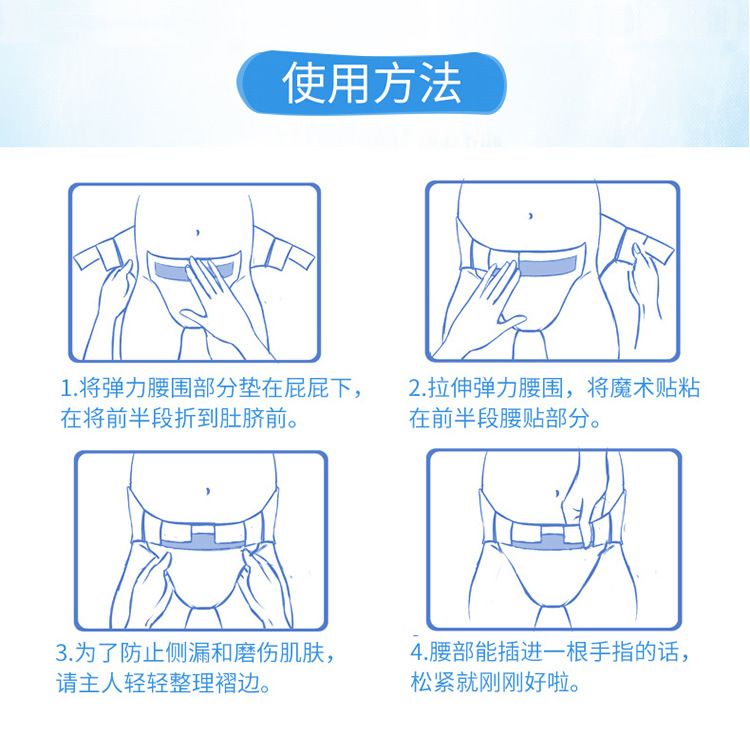 使用方法

1.将弹力腰围部分垫在屁屁下，在将前半段折到肚脐前。

2.拉伸弹力腰围，将魔术贴粘在前半段腰贴部分。

3.为了防止侧漏和磨伤肌肤，请主人轻轻整理褶边。

4.腰部能插进一根手指的话，松紧就刚刚好啦。