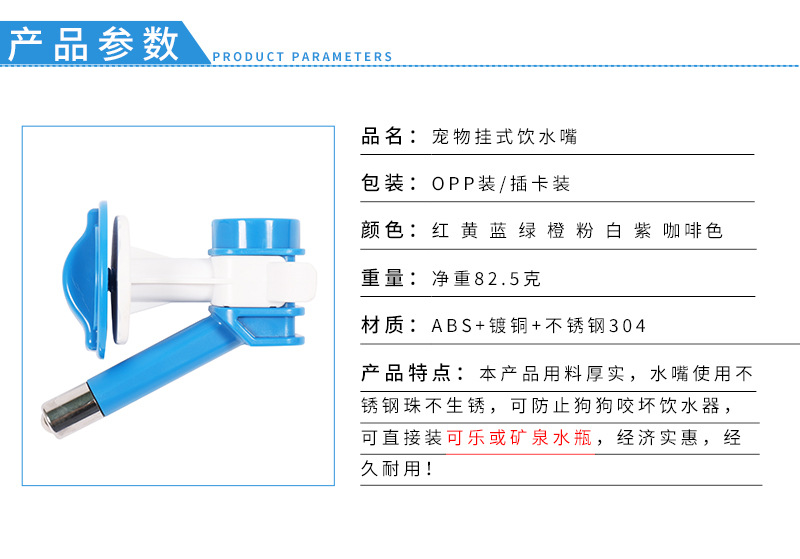 产品参数 PRODUCT PARAMETERS

品名：宠物挂式饮水嘴

包装：OPP装/插卡装

颜色：红 黄 蓝 绿 橙 粉 白 紫 咖啡色

重量：净重82.5克

材质：ABS+镀铜+不锈钢304

产品特点：本产品用料厚实，水嘴使用不锈钢珠不生锈，可防止狗狗咬坏饮水器，可直接装可乐或矿泉水瓶，经济实惠，经久耐用！