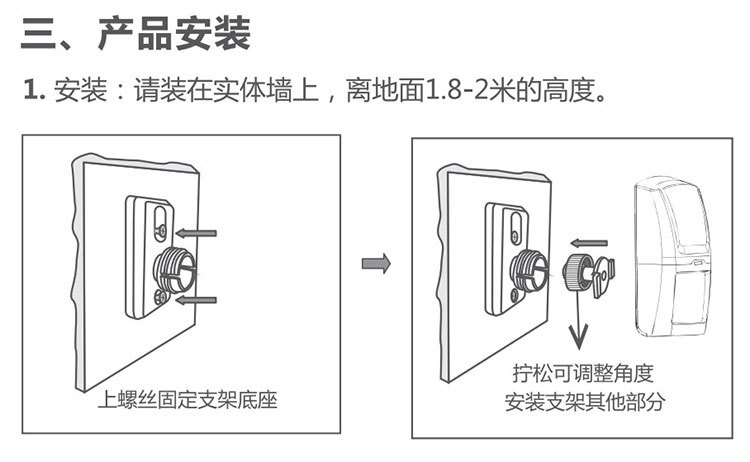 三、产品安装

1. 安装：请装在实体墙上，离地面1.8-2米的高度。

上螺丝固定支架底座

拧松可调整角度
安装支架其他部分