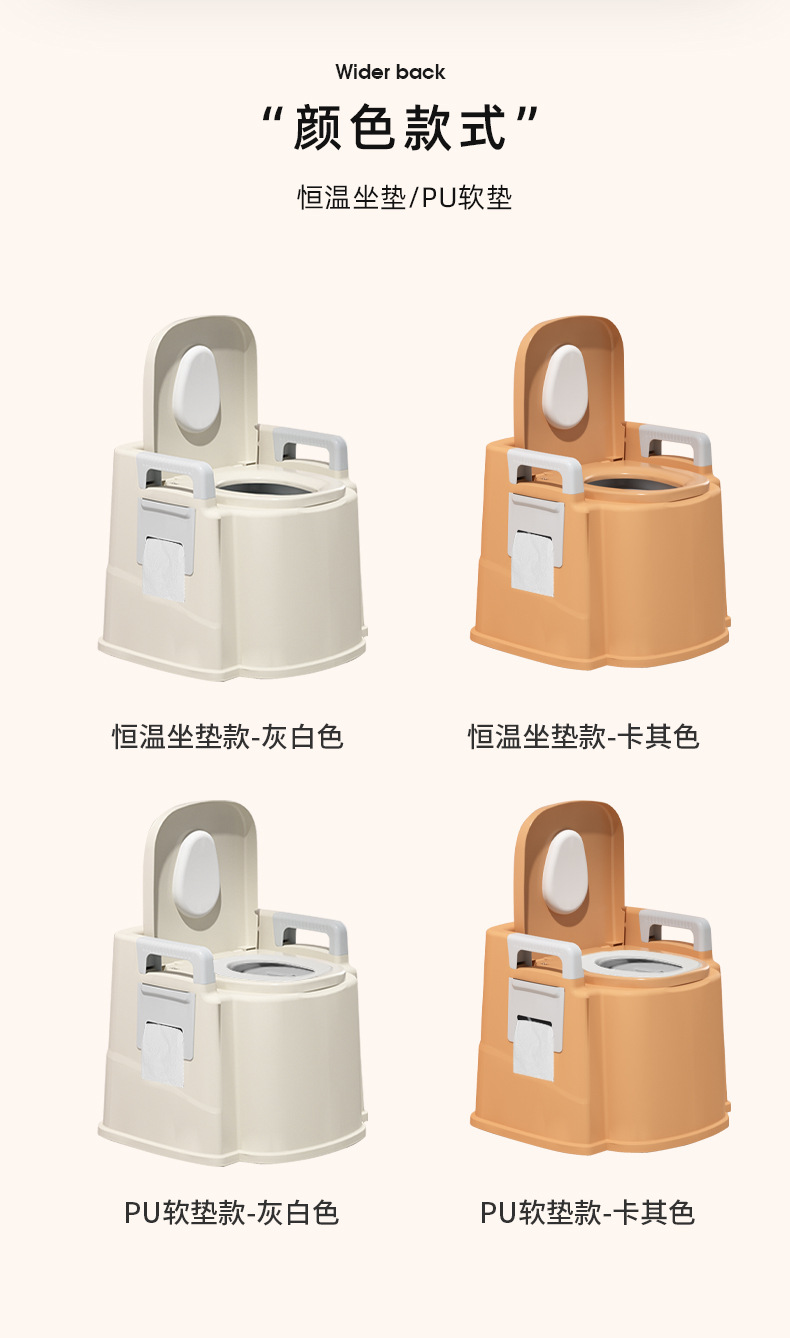 Wider back

“颜色款式”

恒温坐垫/PU软垫

恒温坐垫款-灰白色

恒温坐垫款-卡其色

PU软垫款-灰白色

PU软垫款-卡其色