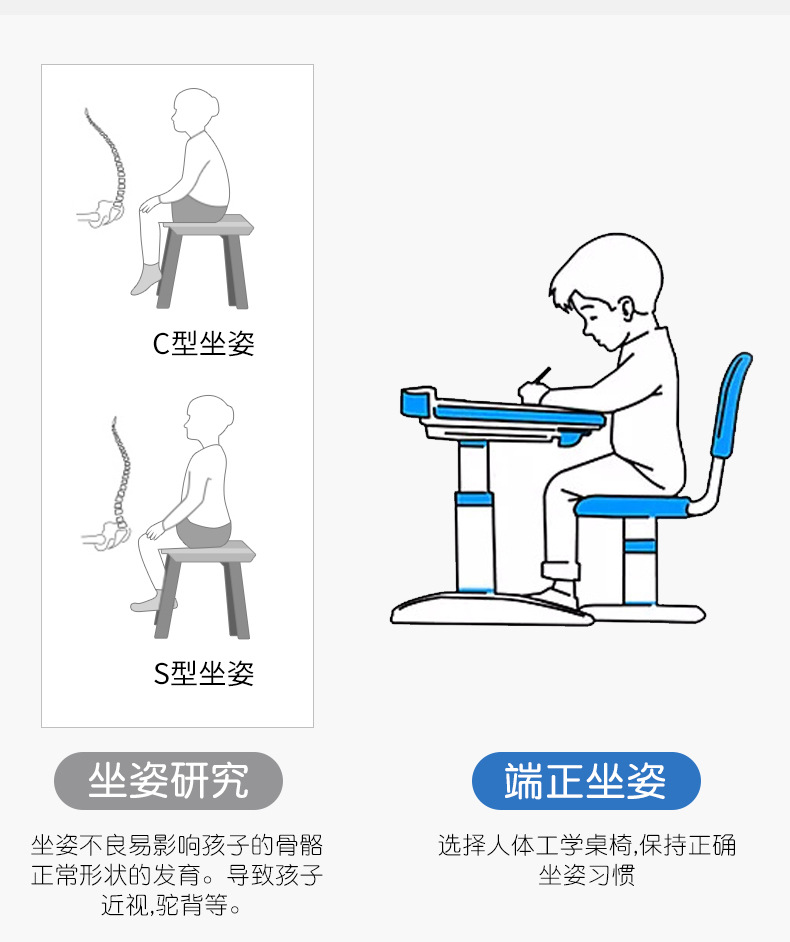 C型坐姿

S型坐姿

坐姿研究

坐姿不良易影响孩子的骨骼正常形状的发育。导致孩子近视,驼背等。

端正坐姿

选择人体工学桌椅,保持正确坐姿习惯