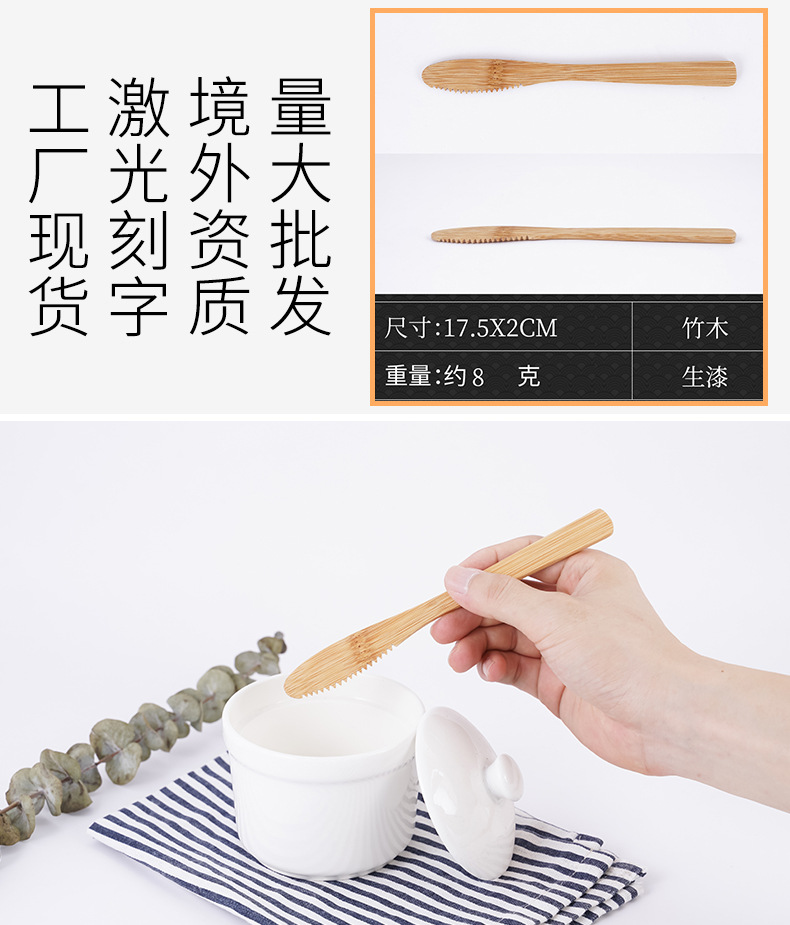 工厂现货
激光刻字
境外资质
量大批发

| 尺寸:17.5X2CM | 竹木 |
|---|---|
| 重量:约 8 克 | 生漆 |