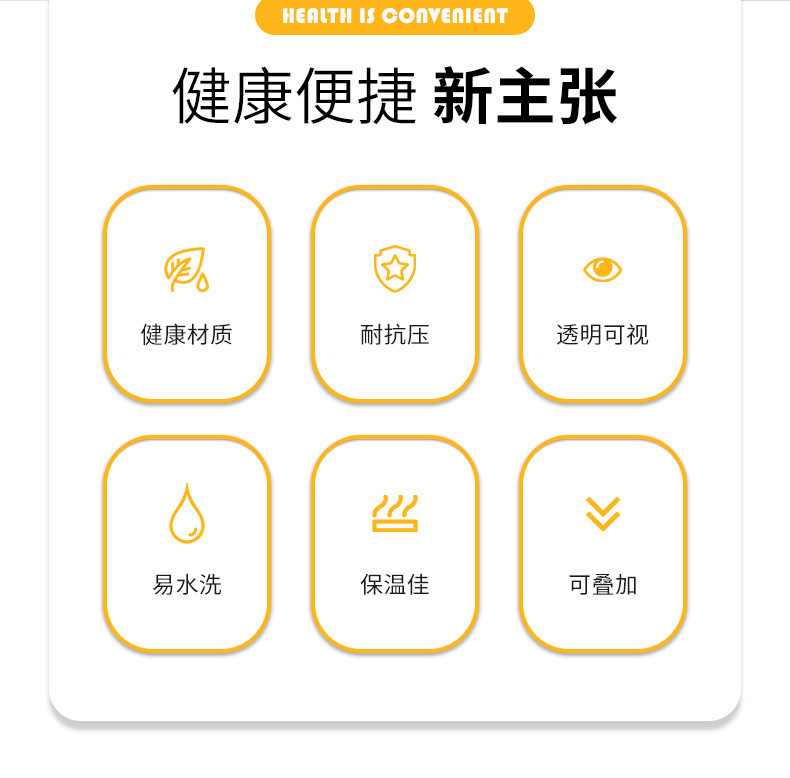 HEALTH IS CONVENIENT

健康便捷 新主张

健康材质

耐抗压

透明可视

易水洗

保温佳

可叠加