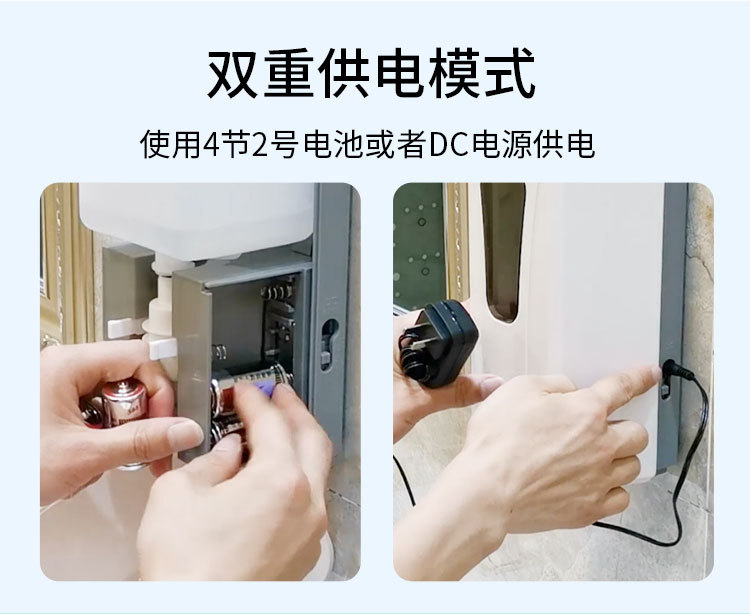 双重供电模式

使用4节2号电池或者DC电源供电