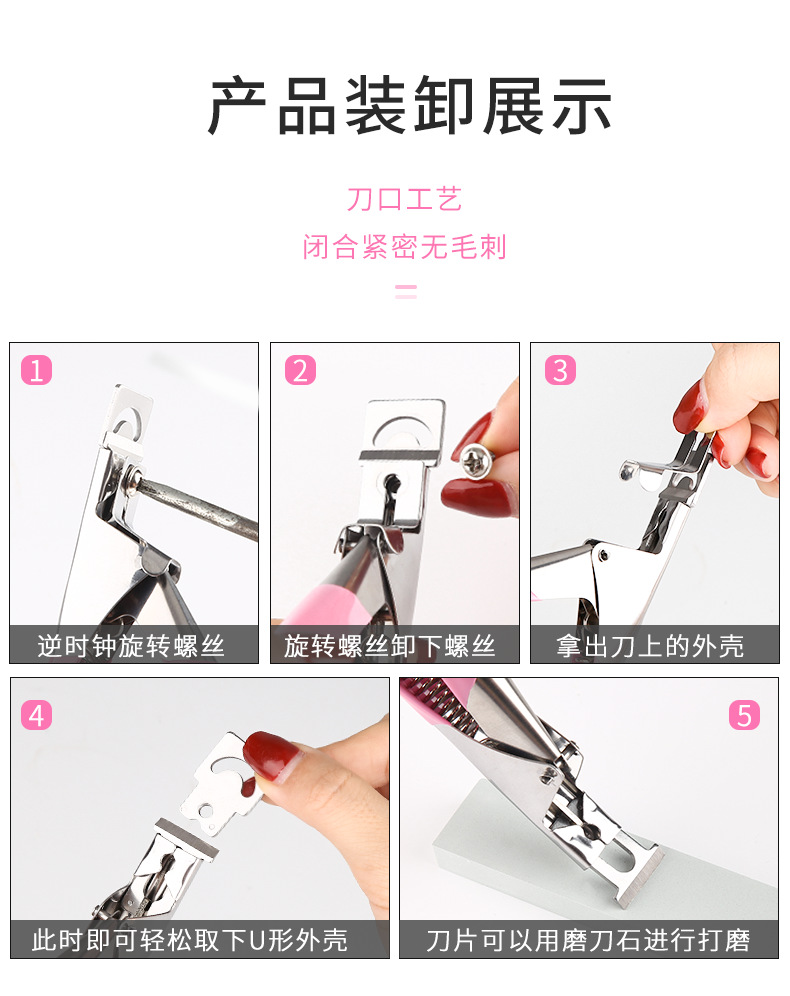 产品装卸展示

刀口工艺
闭合紧密无毛刺

1
逆时钟旋转螺丝

2
旋转螺丝卸下螺丝

3
拿出刀上的外壳

4
此时即可轻松取下U形外壳

5
刀片可以用磨刀石进行打磨