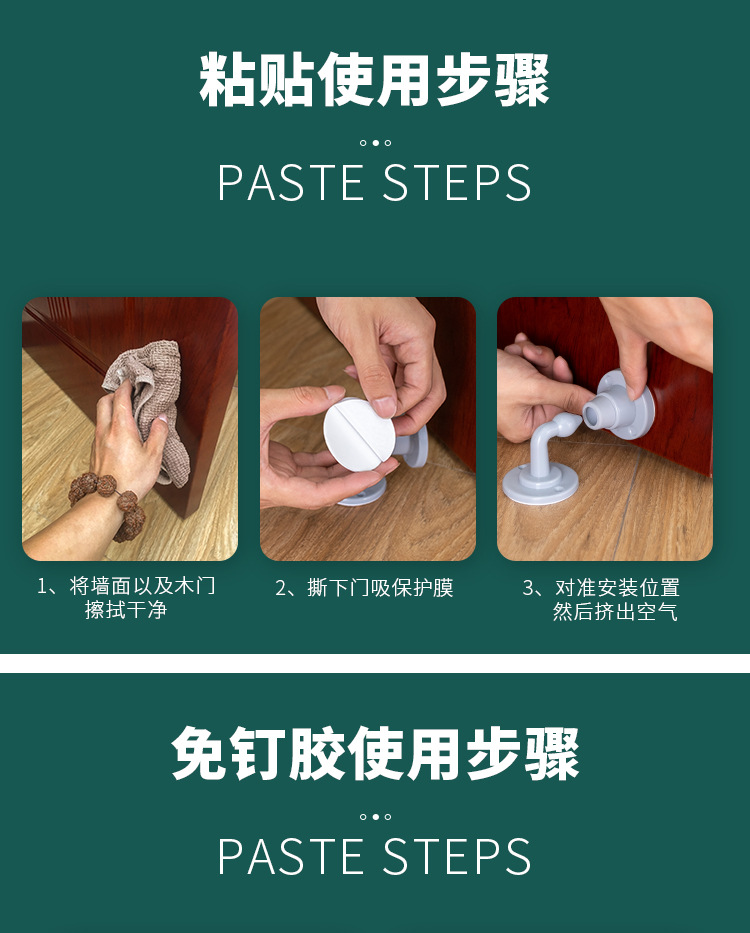 粘贴使用步骤

PASTE STEPS

1、将墙面以及木门擦拭干净

2、撕下门吸保护膜

3、对准安装位置然后挤出空气

免钉胶使用步骤

PASTE STEPS