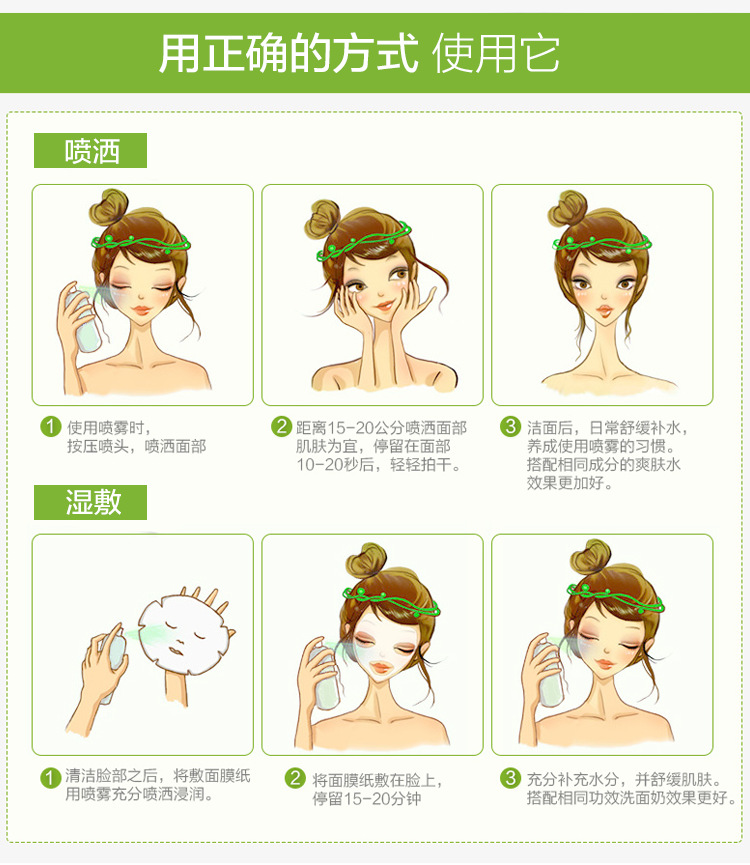 用正确的方式 使用它

喷洒

1 使用喷雾时，按压喷头，喷洒面部

2 距离15-20公分喷洒面部肌肤为宜，停留在面部10-20秒后，轻轻拍干。

3 洁面后，日常舒缓补水，养成使用喷雾的习惯。搭配相同成分的爽肤水效果更加好。

湿敷

1 清洁脸部之后，将敷面膜纸用喷雾充分喷洒浸润。

2 将面膜纸敷在脸上，停留15-20分钟

3 充分补充水分，并舒缓肌肤。搭配相同功效洗面奶效果更好。