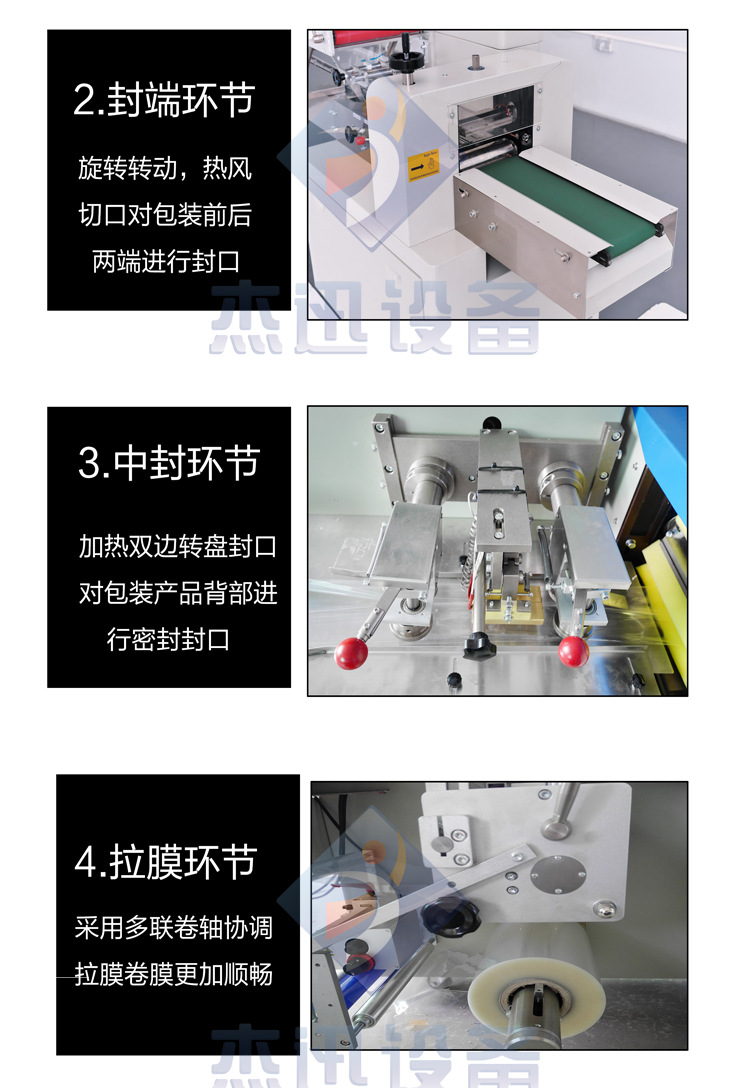 2.封端环节

旋转转动，热风切口对包装前后两端进行封口

杰迅设备

3.中封环节

加热双边转盘封口对包装产品背部进行密封封口

4.拉膜环节

采用多联卷轴协调拉膜卷膜更加顺畅

杰迅设备