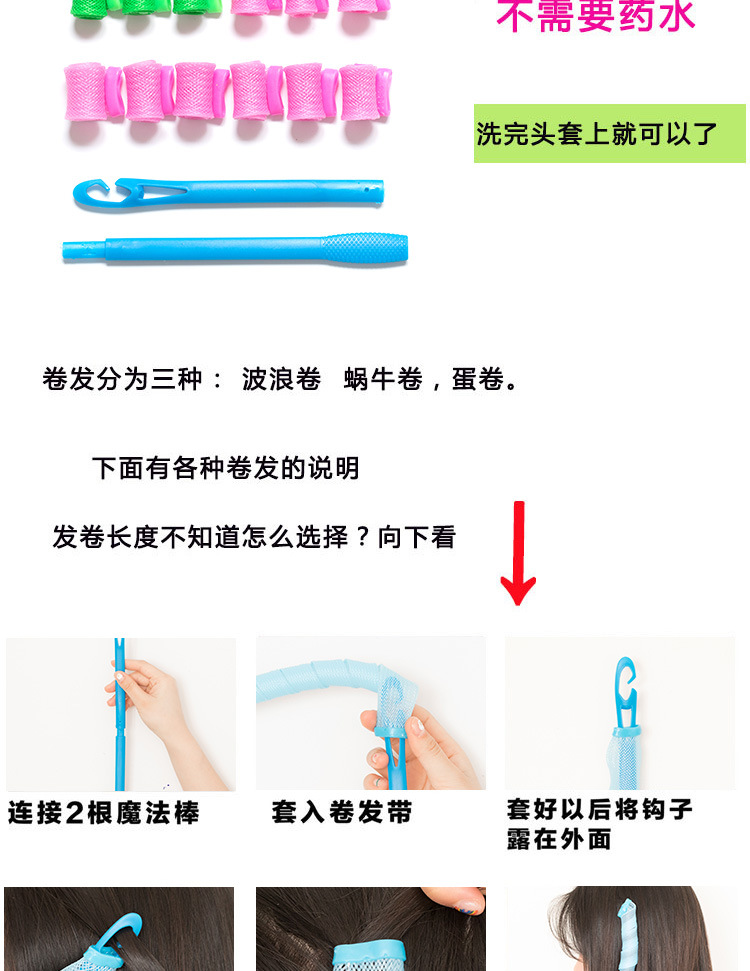 不需要药水

洗完头套上就可以了

卷发分为三种： 波浪卷 蜗牛卷，蛋卷。

下面有各种卷发的说明

发卷长度不知道怎么选择？向下看

连接2根魔法棒

套入卷发带

套好以后将钩子露在外面