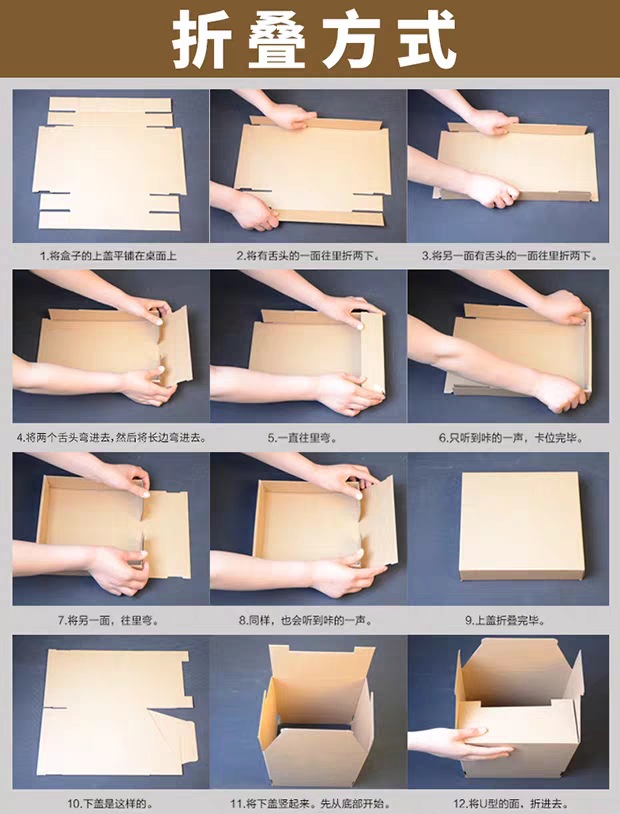 折叠方式

1.将盒子的上盖平铺在桌面上

2.将有舌头的一面往里折两下。

3.将另一面有舌头的一面往里折两下。

4.将两个舌头弯进去，然后将长边弯进去。

5.一直往里弯。

6.只听到咔的一声，卡位完毕。

7.将另一面，往里弯。

8.同样，也会听到咔的一声。

9.上盖折叠完毕。

10.下盖是这样的。

11.将下盖竖起来。先从底部开始。

12.将U型的面，折进去。