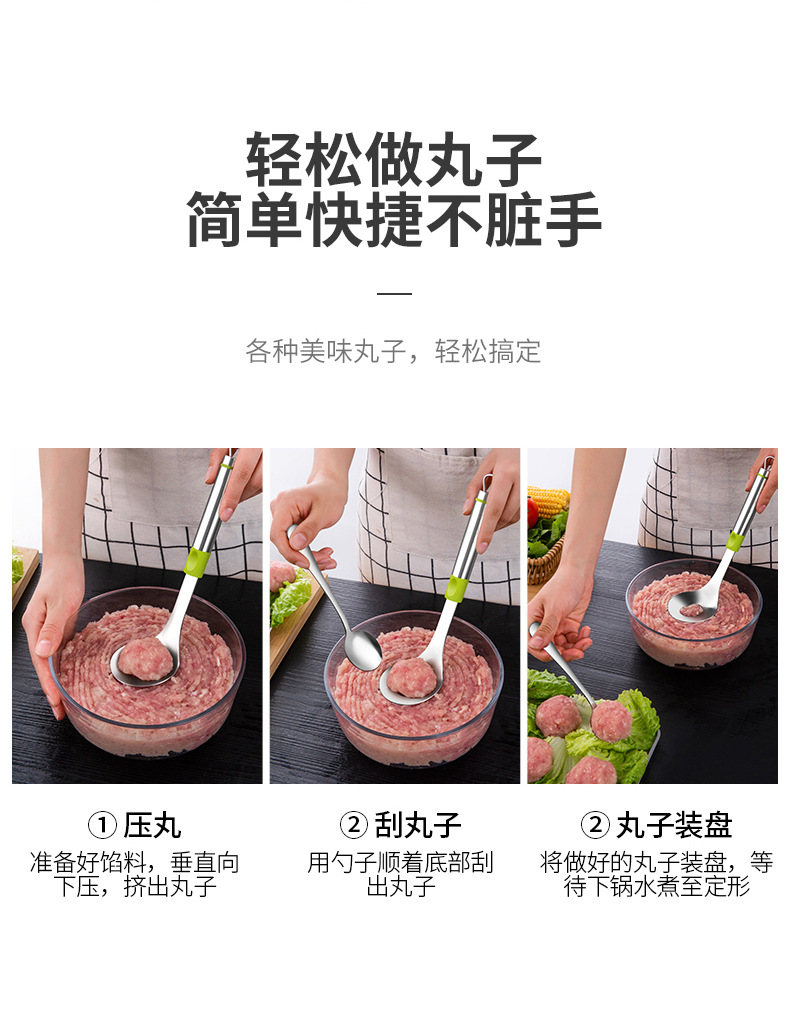 轻松做丸子
简单快捷不脏手

各种美味丸子，轻松搞定

① 压丸
准备好馅料，垂直向下压，挤出丸子

② 刮丸子
用勺子顺着底部刮出丸子

② 丸子装盘
将做好的丸子装盘，等待下锅水煮至定形