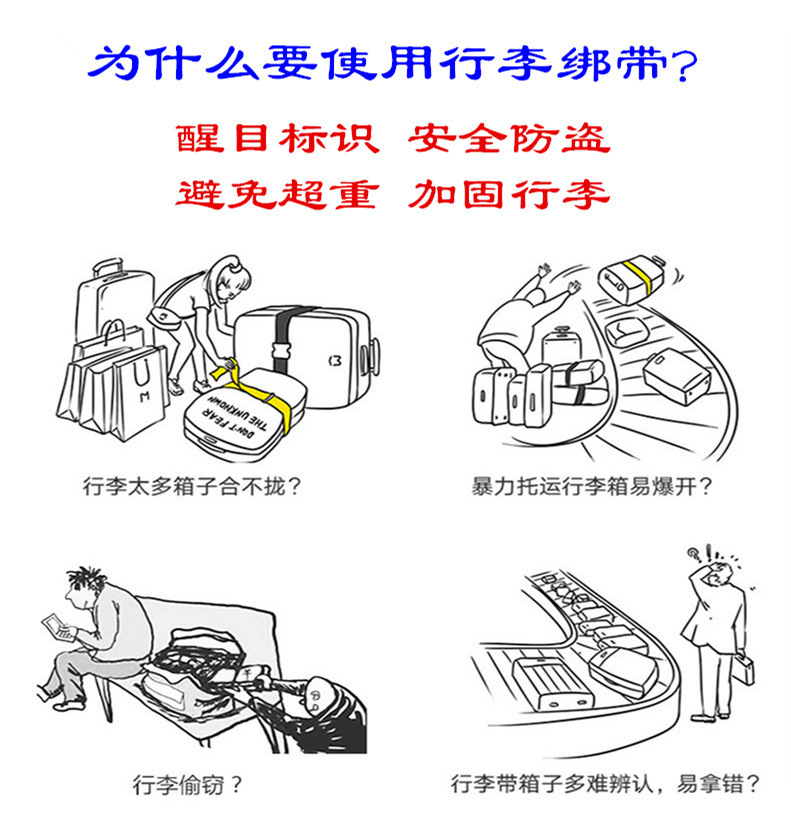 为什么要使用行李绑带?

醒目标识 安全防盗
避免超重 加固行李

DON'T FEAR THE UNKNOWN

行李太多箱子合不拢?

暴力托运行李箱易爆开?

行李偷窃?

行李带箱子多难辨认，易拿错?