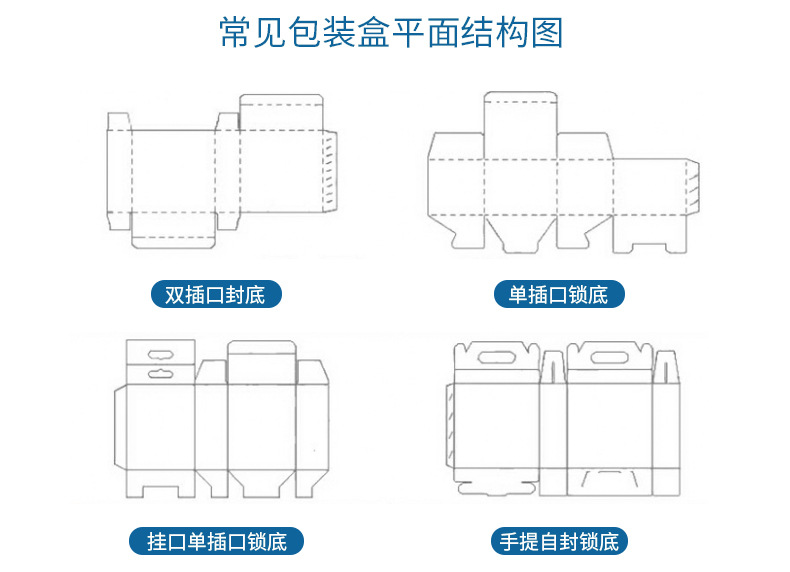 常见包装盒平面结构图

双插口封底

单插口锁底

挂口单插口锁底

手提自封锁底