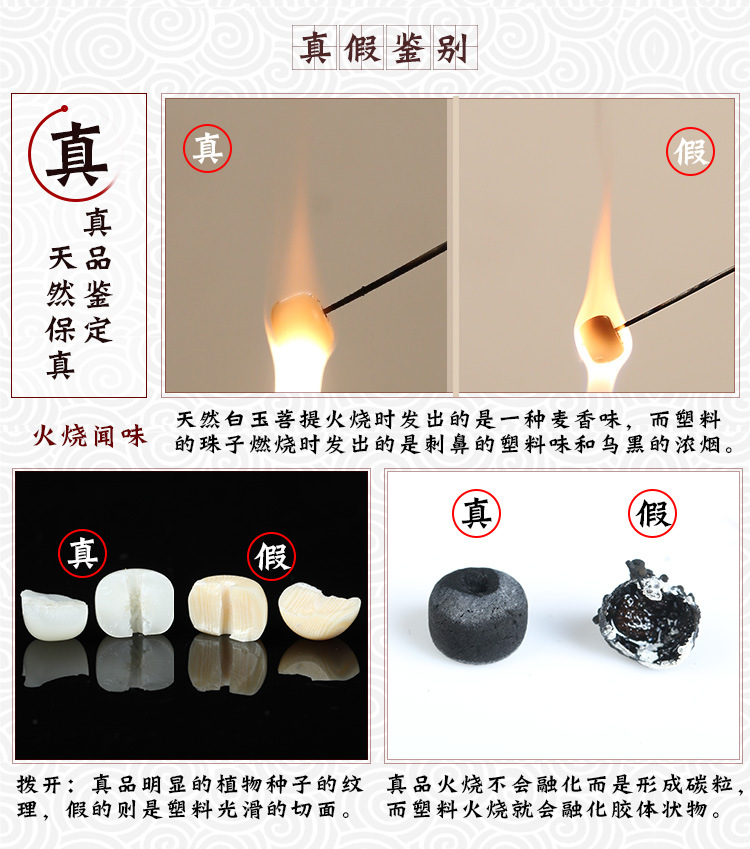 真假鉴别

真

真品鉴定

天然保真

真

假

火烧闻味

天然白玉菩提火烧时发出的是一种麦香味，而塑料的珠子燃烧时发出的是刺鼻的塑料味和乌黑的浓烟。

真

假

真

假

拨开：真品明显的植物种子的纹理，假的则是塑料光滑的切面。

真品火烧不会融化而是形成碳粒，而塑料火烧就会融化胶体状物。