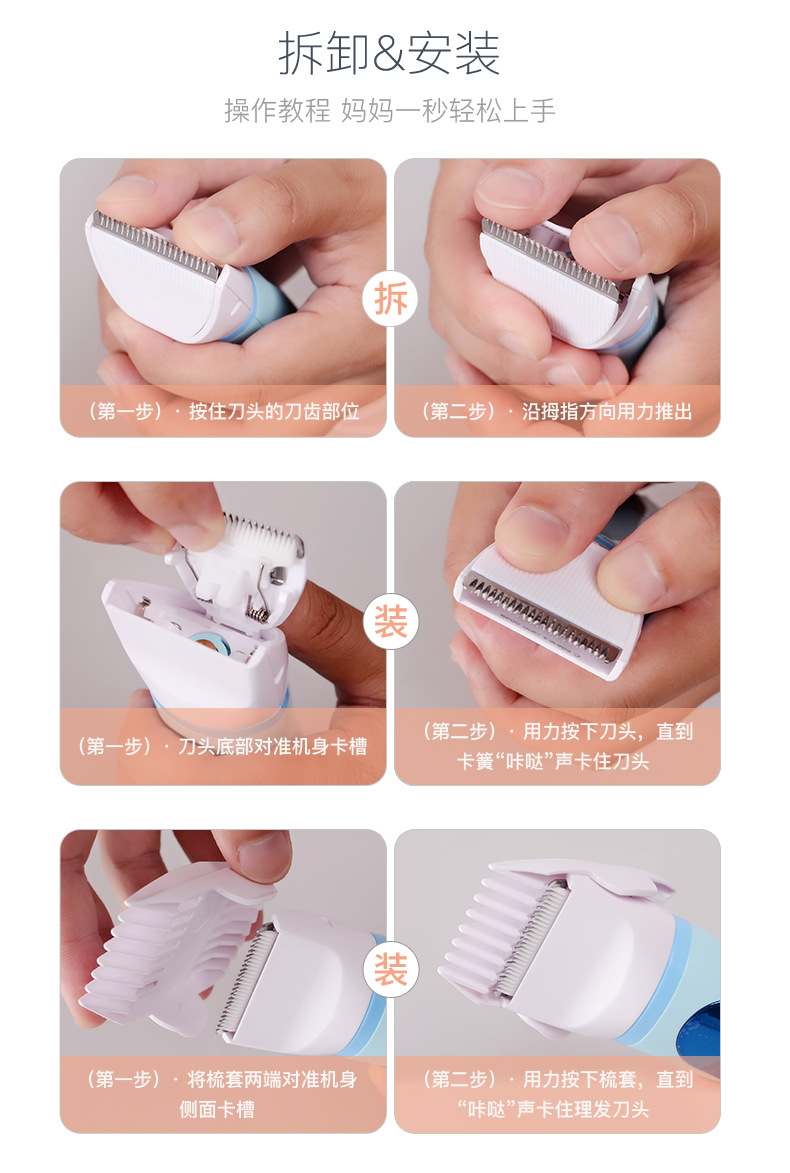 拆卸&安装

操作教程 妈妈一秒轻松上手

拆

（第一步）· 按住刀头的刀齿部位

（第二步）· 沿拇指方向用力推出

装

（第一步）· 刀头底部对准机身卡槽

（第二步）· 用力按下刀头，直到卡簧“咔哒”声卡住刀头

装

（第一步）· 将梳套两端对准机身侧面卡槽

（第二步）· 用力按下梳套，直到“咔哒”声卡住理发刀头