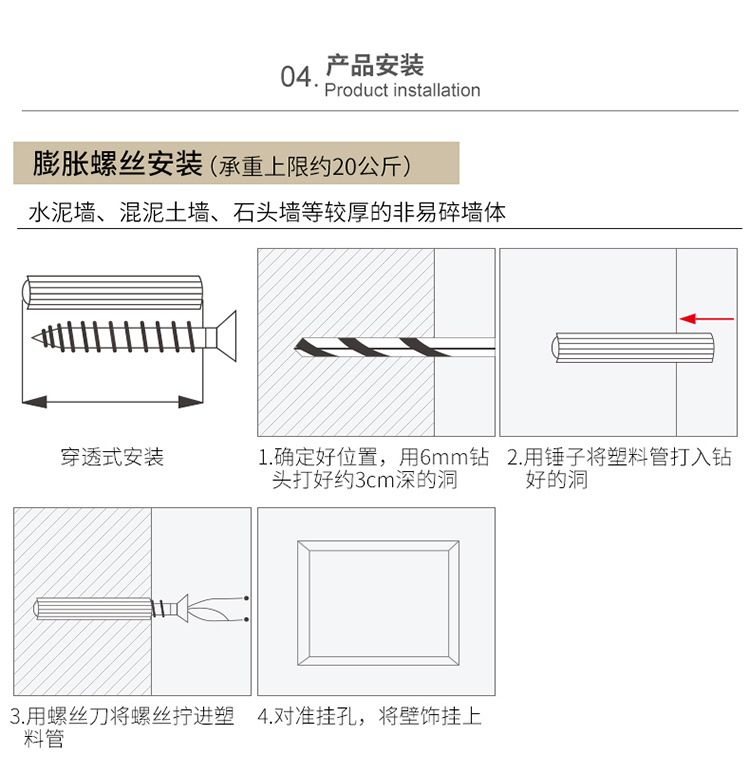 04. 产品安装
Product installation

膨胀螺丝安装（承重上限约20公斤）

水泥墙、混泥土墙、石头墙等较厚的非易碎墙体

穿透式安装

1.确定好位置，用6mm钻头打好约3cm深的洞

2.用锤子将塑料管打入钻好的洞

3.用螺丝刀将螺丝拧进塑料管

4.对准挂孔，将壁饰挂上