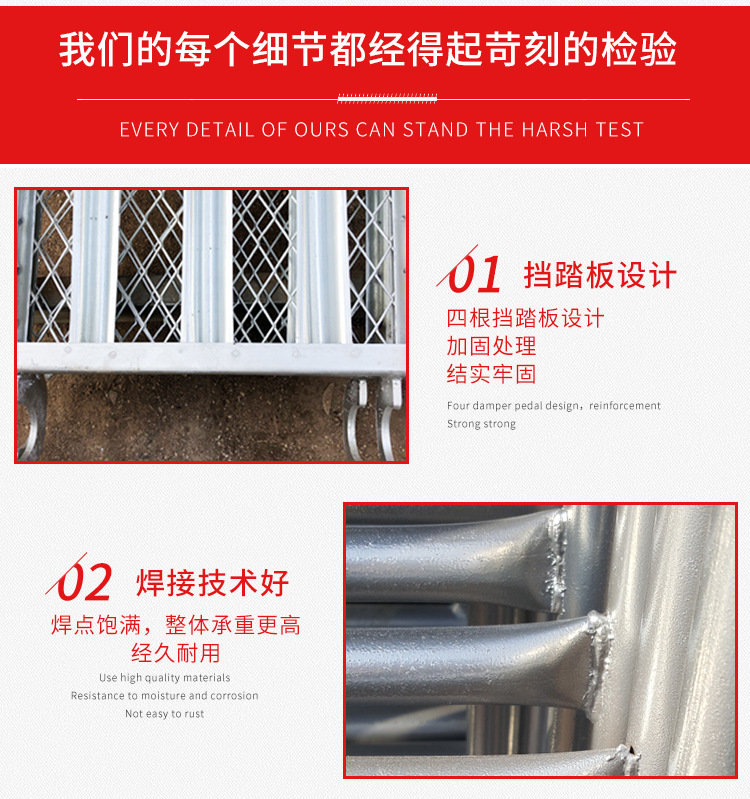 我们的每个细节都经得起苛刻的检验

EVERY DETAIL OF OURS CAN STAND THE HARSH TEST

01 挡踏板设计

四根挡踏板设计
加固处理
结实牢固

Four damper pedal design，reinforcement
Strong strong

02 焊接技术好

焊点饱满，整体承重更高
经久耐用

Use high quality materials
Resistance to moisture and corrosion
Not easy to rust