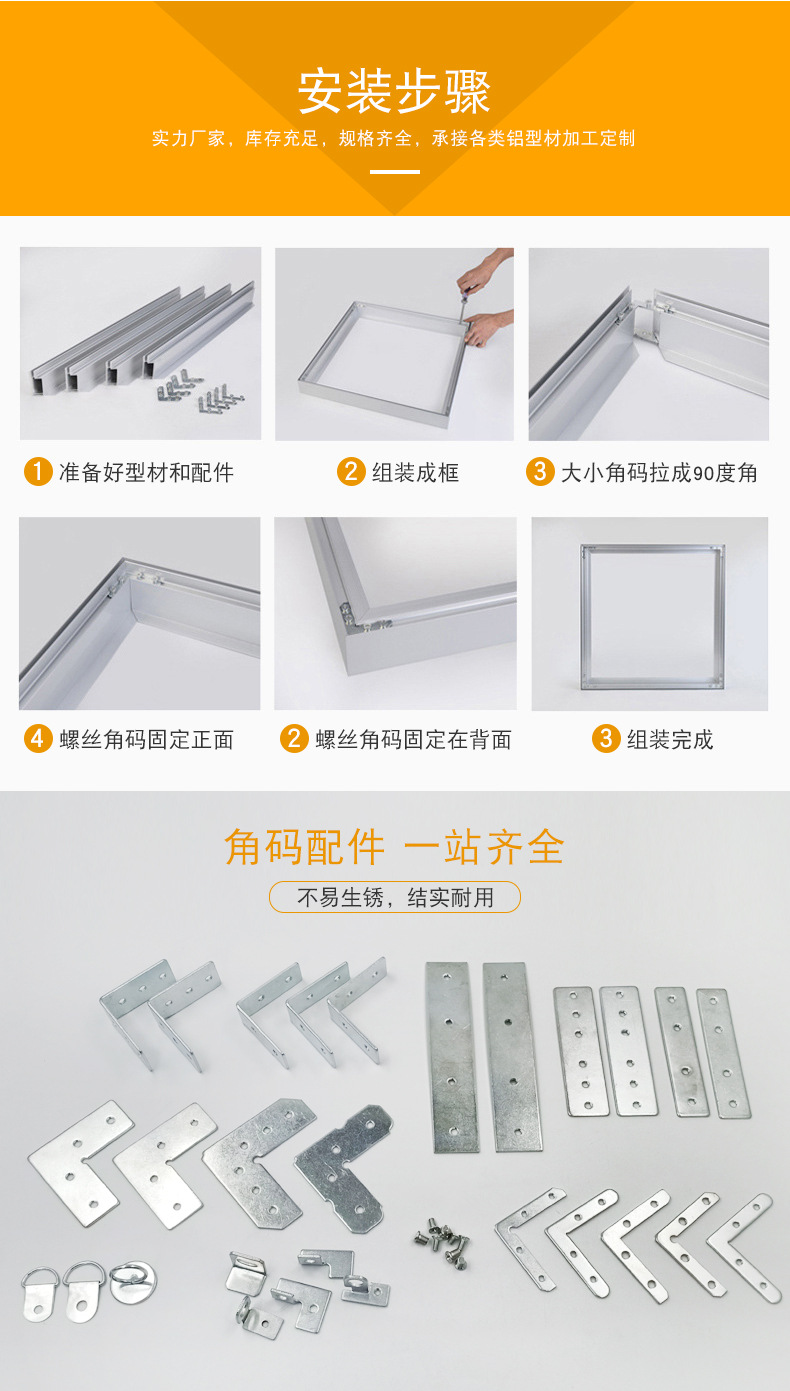 安装步骤

实力厂家，库存充足，规格齐全，承接各类铝型材加工定制

1 准备好型材和配件

2 组装成框

3 大小角码拉成90度角

4 螺丝角码固定正面

2 螺丝角码固定在背面

3 组装完成

角码配件 一站齐全

不易生锈，结实耐用