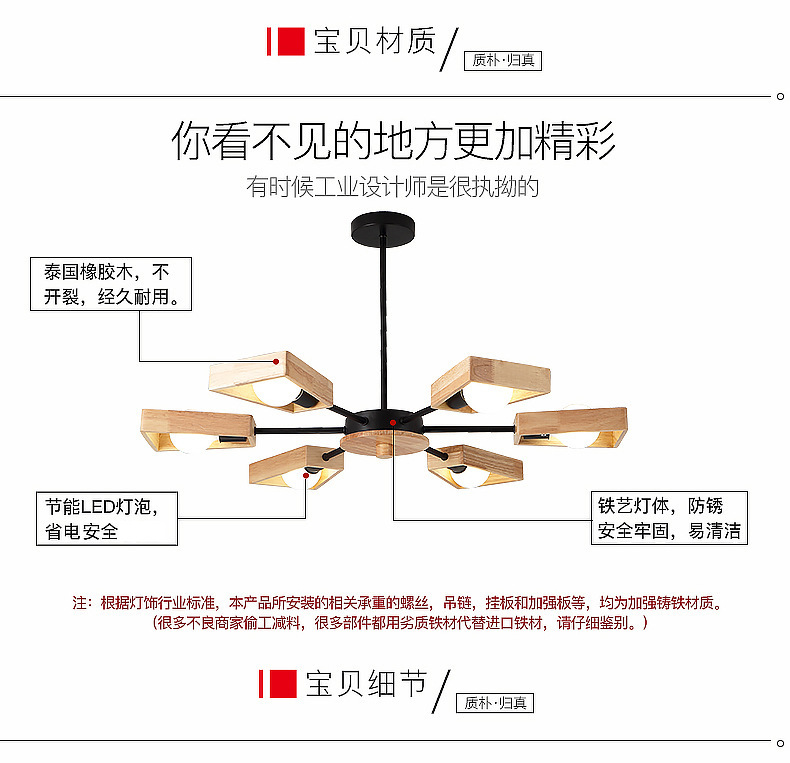 宝贝材质

质朴·归真

你看不见的地方更加精彩

有时候工业设计师是很执拗的

泰国橡胶木，不开裂，经久耐用。

节能LED灯泡，省电安全

铁艺灯体，防锈安全牢固，易清洁

注：根据灯饰行业标准，本产品所安装的相关承重的螺丝，吊链，挂板和加强板等，均为加强铸铁材质。
（很多不良商家偷工减料，很多部件都用劣质铁材代替进口铁材，请仔细鉴别。）

宝贝细节

质朴·归真