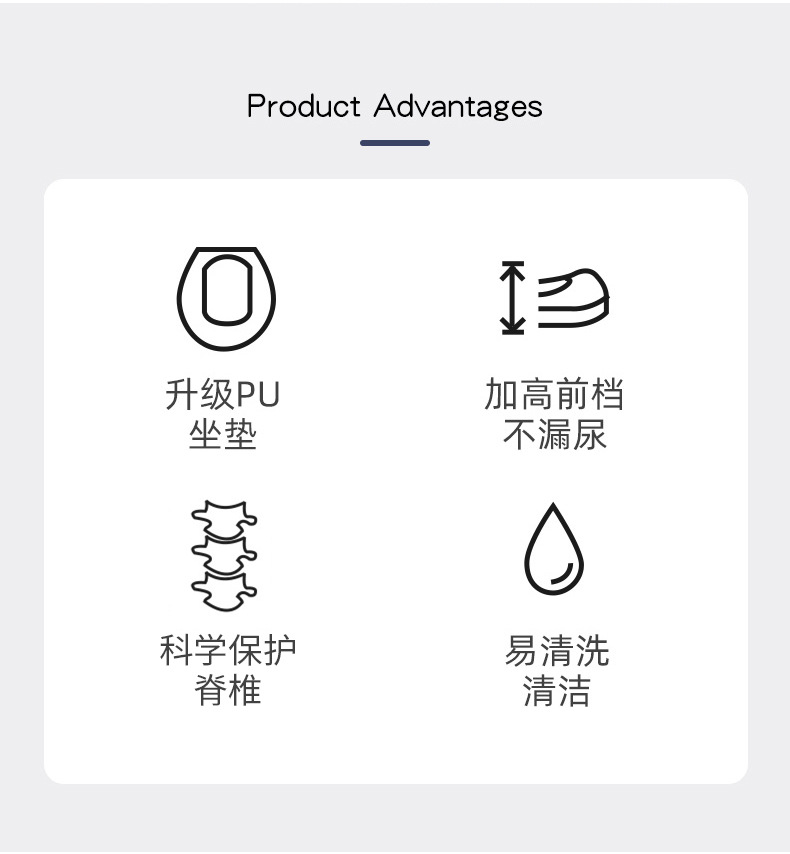 Product Advantages

升级PU
坐垫

加高前档
不漏尿

科学保护
脊椎

易清洗
清洁