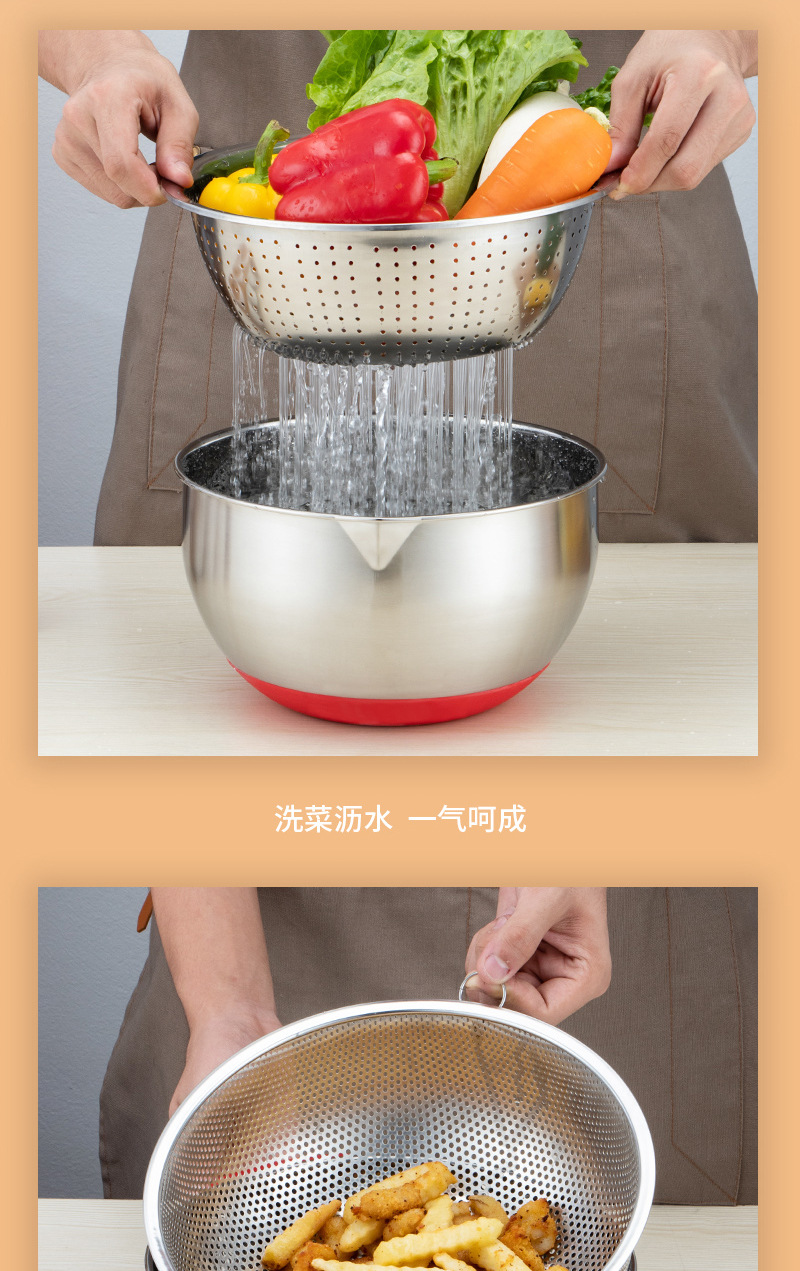 洗菜沥水 一气呵成