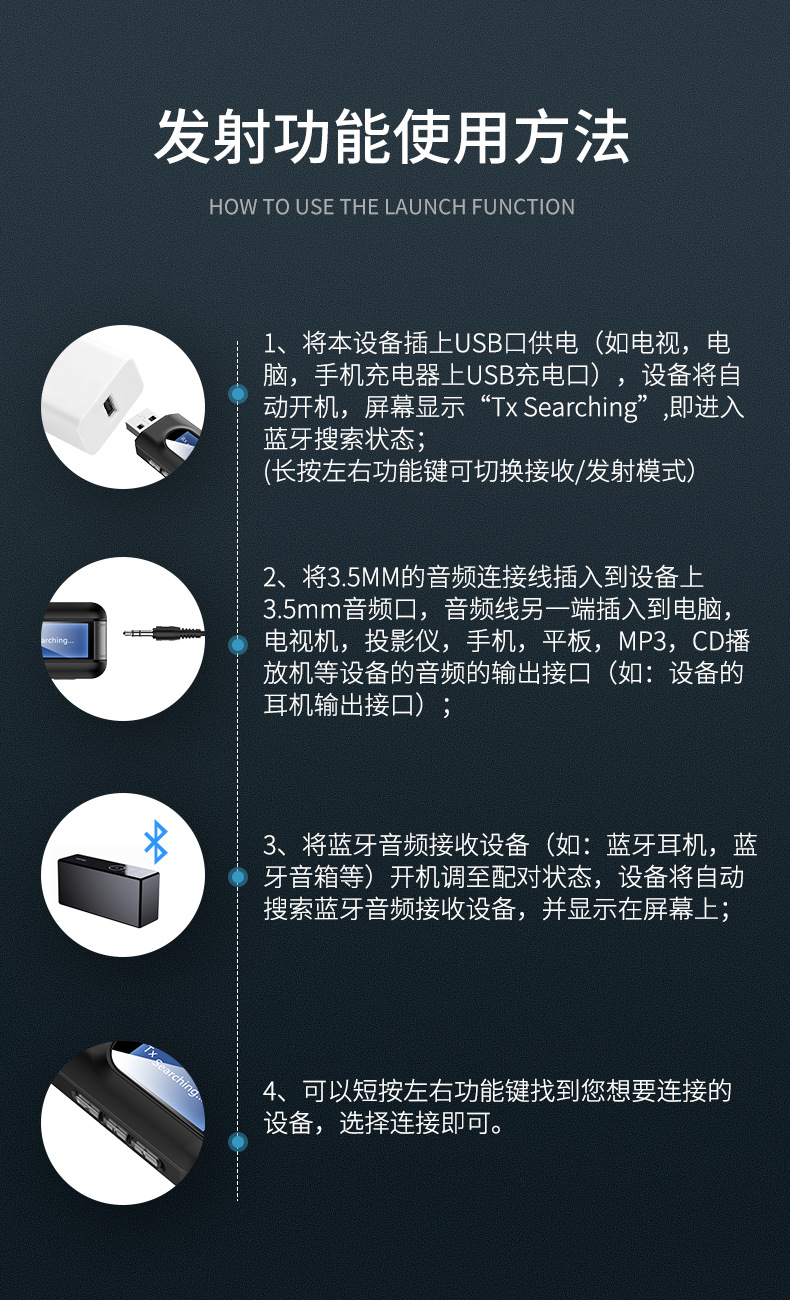 发射功能使用方法

HOW TO USE THE LAUNCH FUNCTION

1、将本设备插上USB口供电（如电视，电脑，手机充电器上USB充电口），设备将自动开机，屏幕显示“Tx Searching”,即进入蓝牙搜索状态；
(长按左右功能键可切换接收/发射模式）

arching...

2、将3.5MM的音频连接线插入到设备上3.5mm音频口，音频线另一端插入到电脑，电视机，投影仪，手机，平板，MP3，CD播放机等设备的音频的输出接口（如：设备的耳机输出接口）；

3、将蓝牙音频接收设备（如：蓝牙耳机，蓝牙音箱等）开机调至配对状态，设备将自动搜索蓝牙音频接收设备，并显示在屏幕上；

Tx Searching...

4、可以短按左右功能键找到您想要连接的设备，选择连接即可。