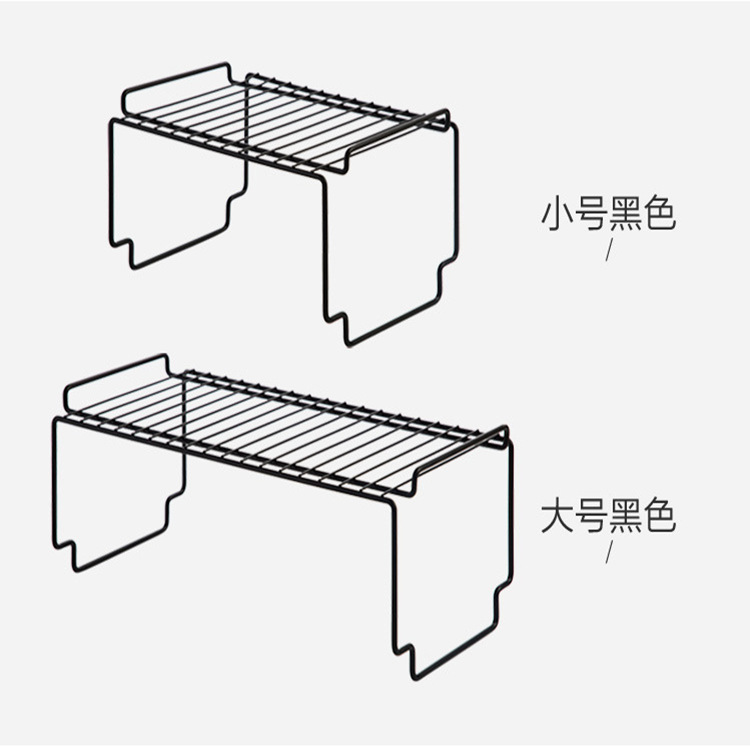 小号黑色
/

大号黑色
/