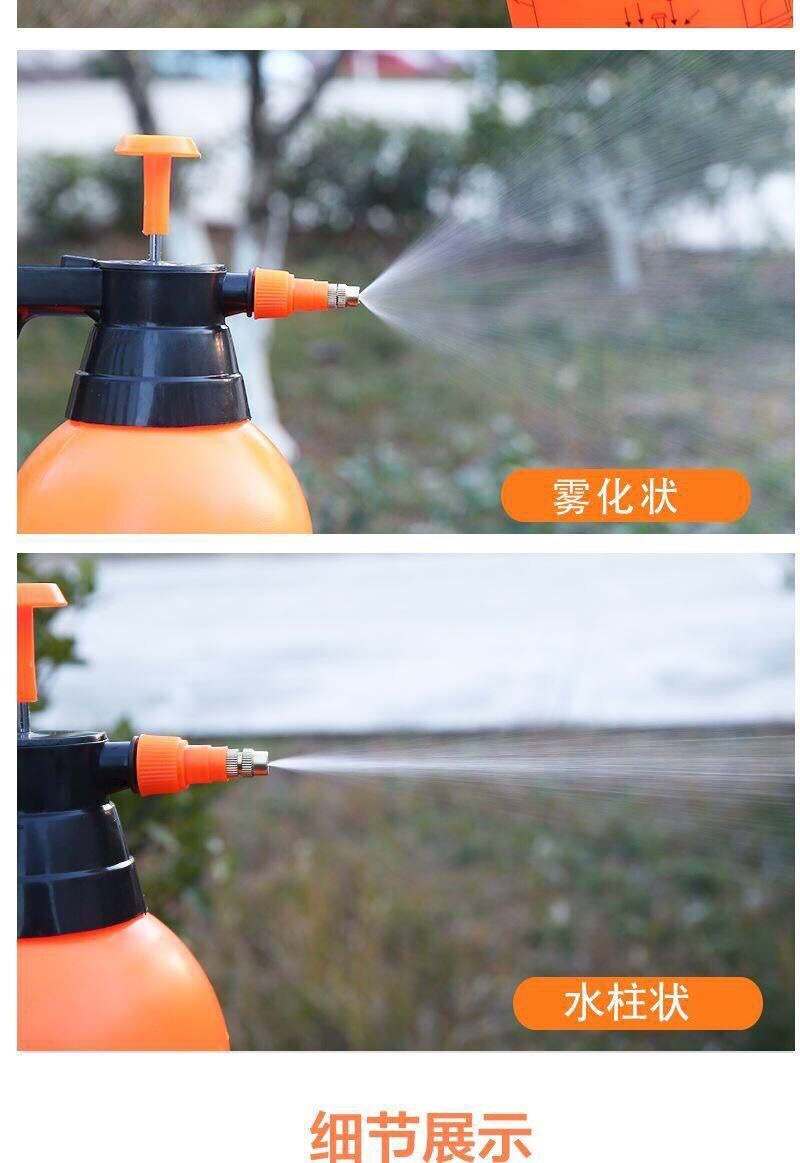 雾化状

水柱状

细节展示