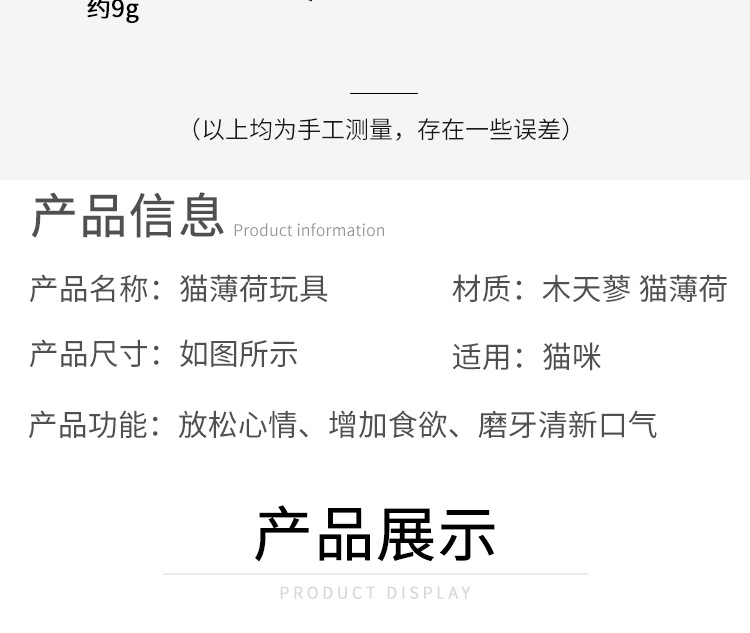 约9g

（以上均为手工测量，存在一些误差）

产品信息 Product information

产品名称：猫薄荷玩具

材质：木天蓼 猫薄荷

产品尺寸：如图所示

适用：猫咪

产品功能：放松心情、增加食欲、磨牙清新口气

产品展示

PRODUCT DISPLAY