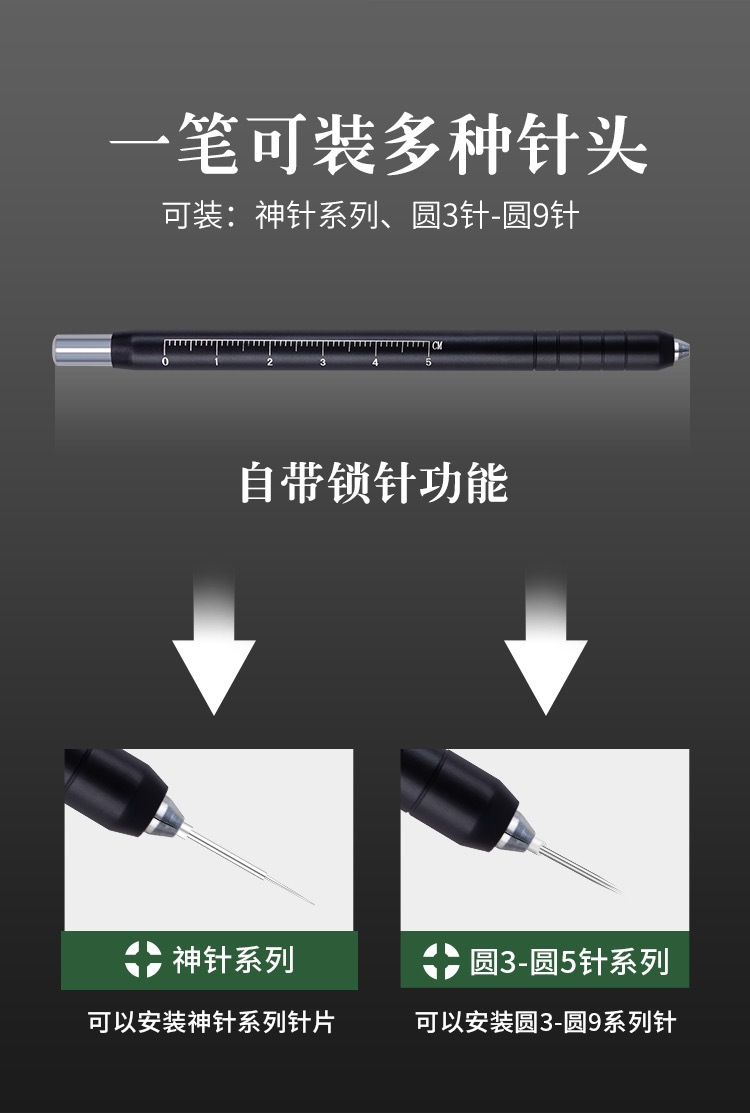 一笔可装多种针头

可装：神针系列、圆3针-圆9针

0 1 2 3 4 5 CM

自带锁针功能

神针系列

可以安装神针系列针片

圆3-圆5针系列

可以安装圆3-圆9系列针