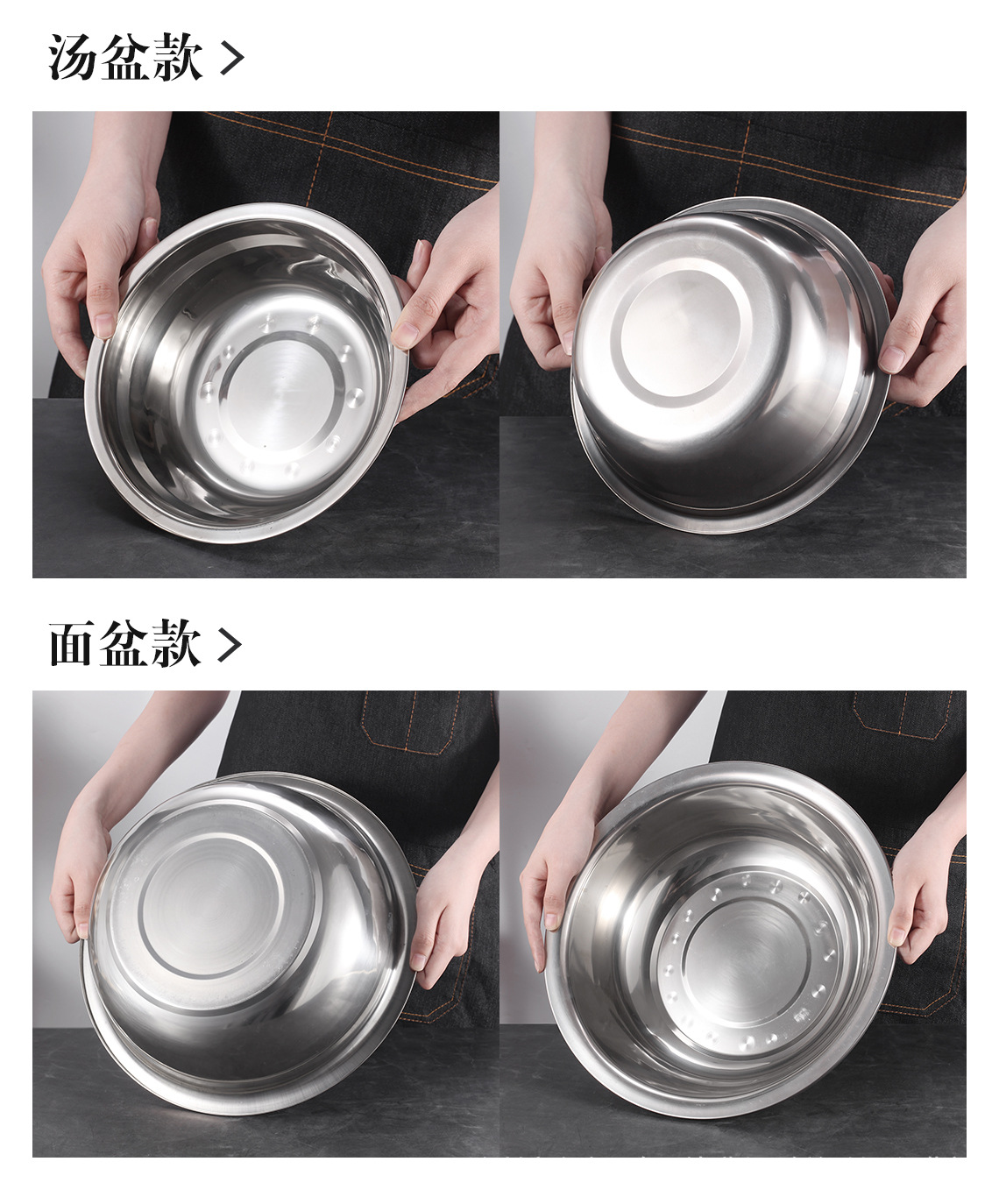 汤盆款 >

面盆款 >