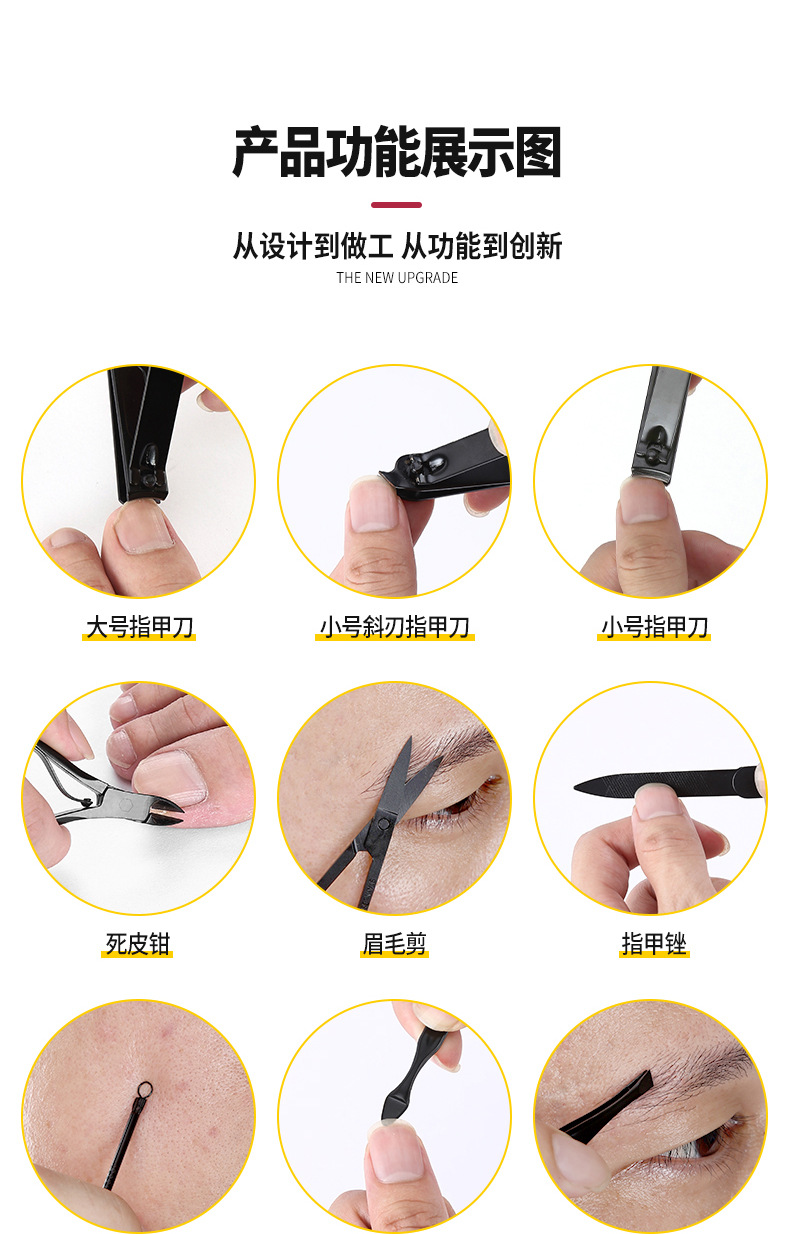 产品功能展示图

从设计到做工 从功能到创新

THE NEW UPGRADE

大号指甲刀

小号斜刃指甲刀

小号指甲刀

死皮钳

眉毛剪

指甲锉