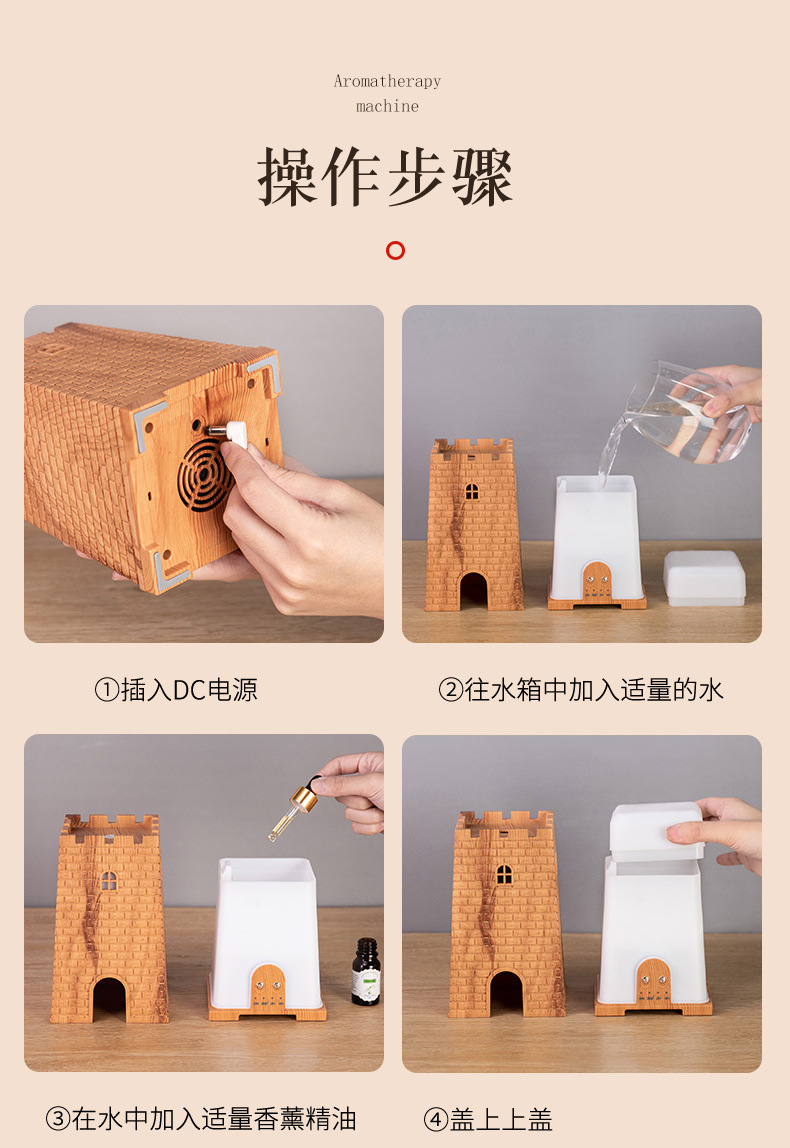 Aromatherapy
machine

操作步骤

①插入DC电源

②往水箱中加入适量的水

③在水中加入适量香薰精油

④盖上上盖