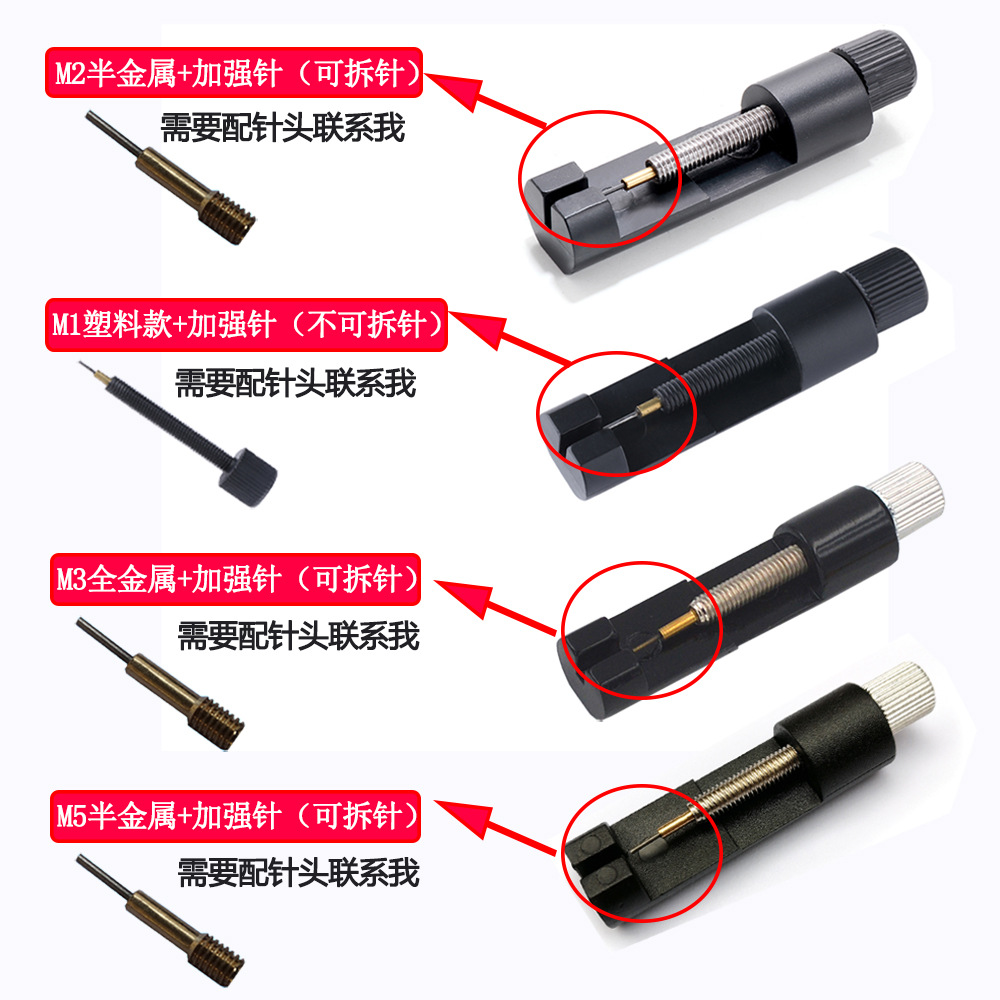 M2半金属+加强针（可拆针）

需要配针头联系我

M1塑料款+加强针（不可拆针）

需要配针头联系我

M3全金属+加强针（可拆针）

需要配针头联系我

M5半金属+加强针（可拆针）

需要配针头联系我