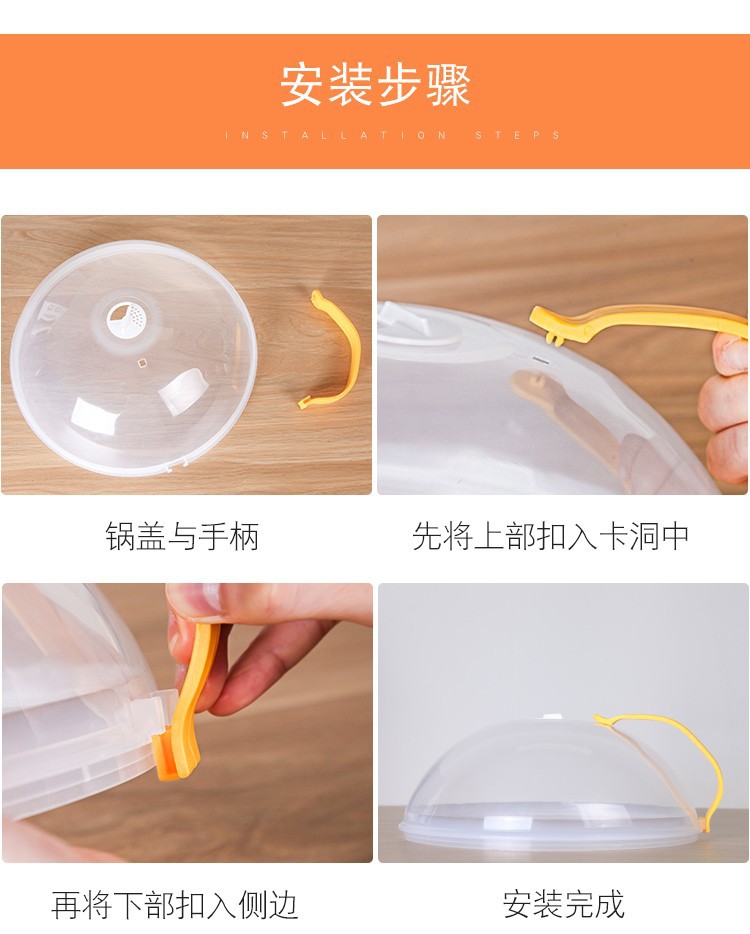 安装步骤

INSTALLATION STEPS

锅盖与手柄

先将上部扣入卡洞中

再将下部扣入侧边

安装完成