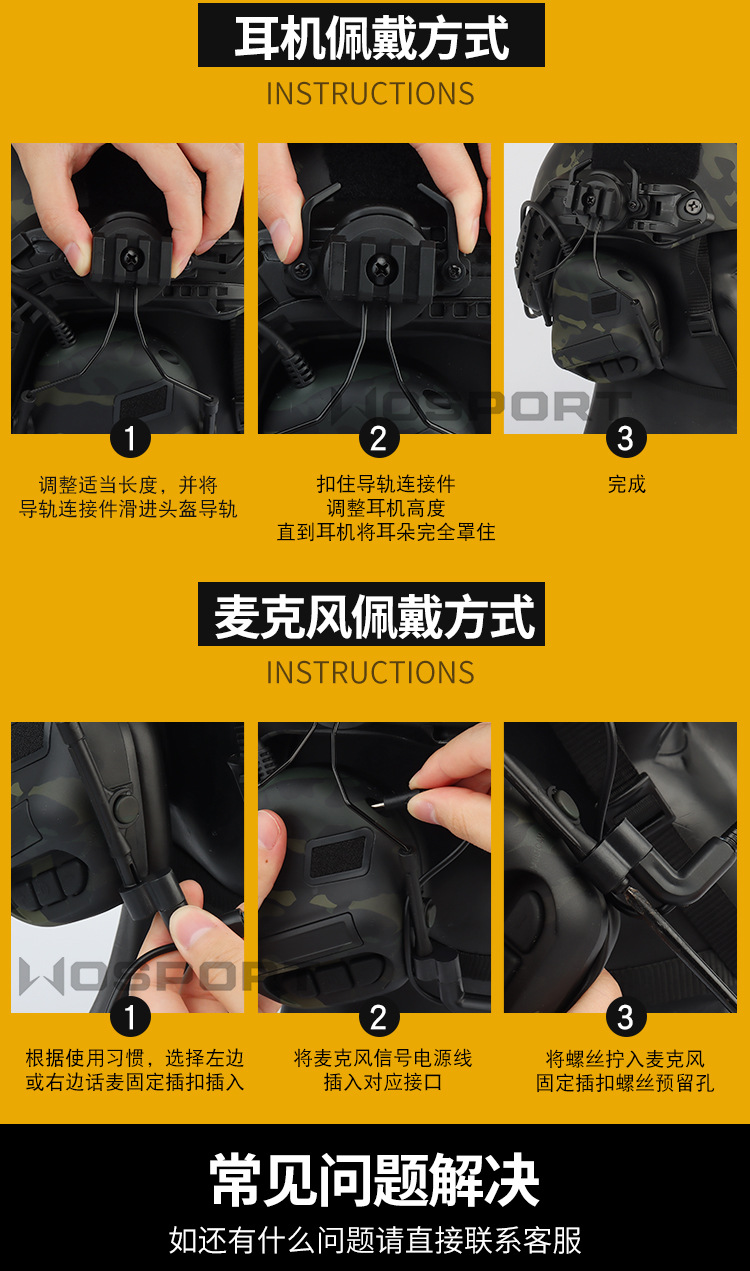 耳机佩戴方式

INSTRUCTIONS

WOSPORT

1

调整适当长度，并将导轨连接件滑进头盔导轨

2

扣住导轨连接件
调整耳机高度
直到耳机将耳朵完全罩住

3

完成

麦克风佩戴方式

INSTRUCTIONS

WOSPORT

1

根据使用习惯，选择左边或右边话麦固定插扣插入

2

将麦克风信号电源线插入对应接口

3

将螺丝拧入麦克风固定插扣螺丝预留孔

常见问题解决

如还有什么问题请直接联系客服