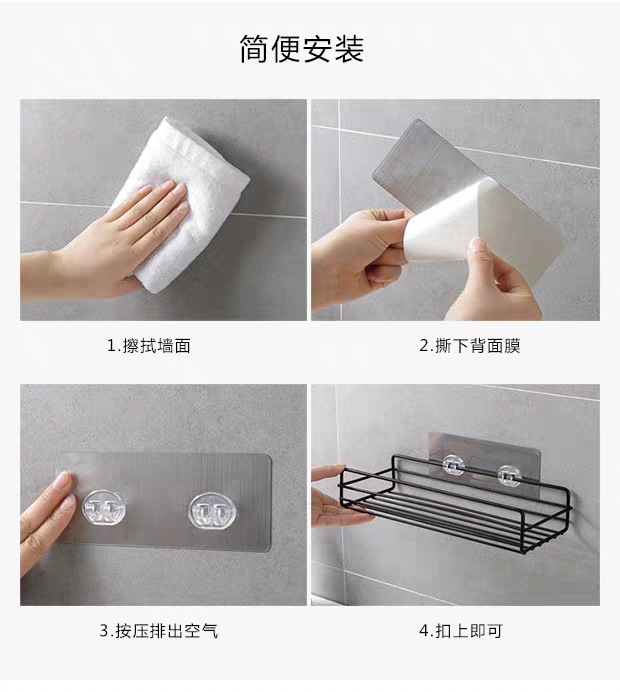 简便安装

1.擦拭墙面

2.撕下背面膜

3.按压排出空气

4.扣上即可