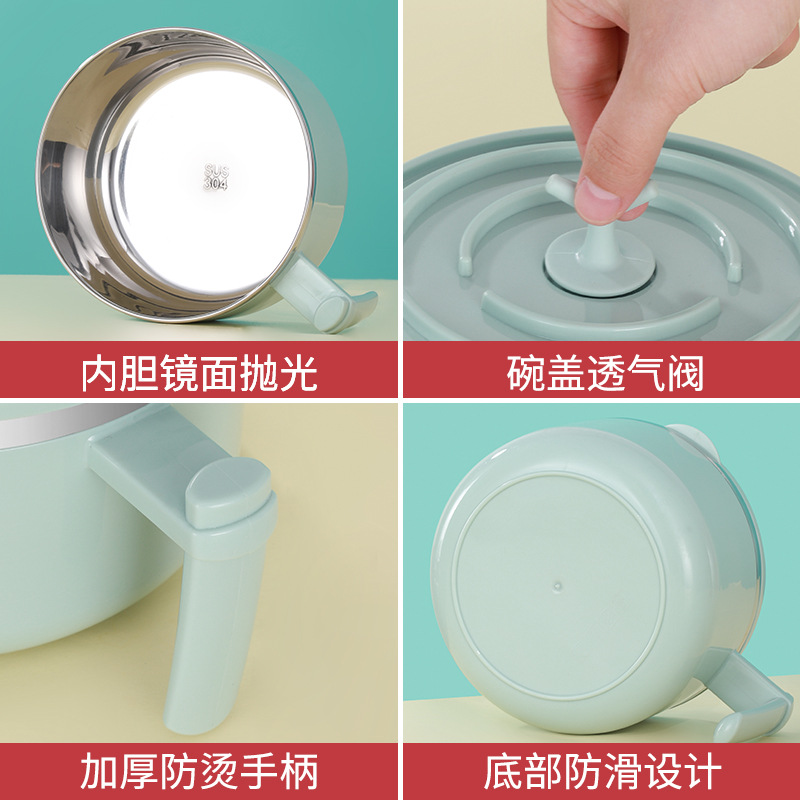 SUS
304

内胆镜面抛光

碗盖透气阀

加厚防烫手柄

底部防滑设计