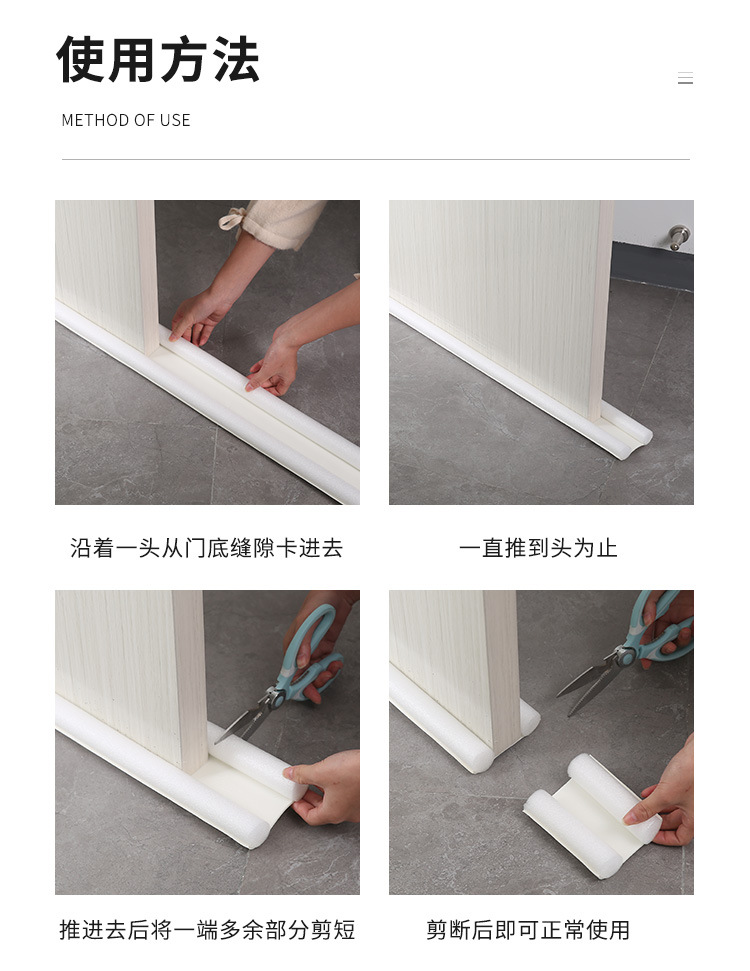 使用方法

METHOD OF USE

沿着一头从门底缝隙卡进去

一直推到头为止

推进去后将一端多余部分剪短

剪断后即可正常使用