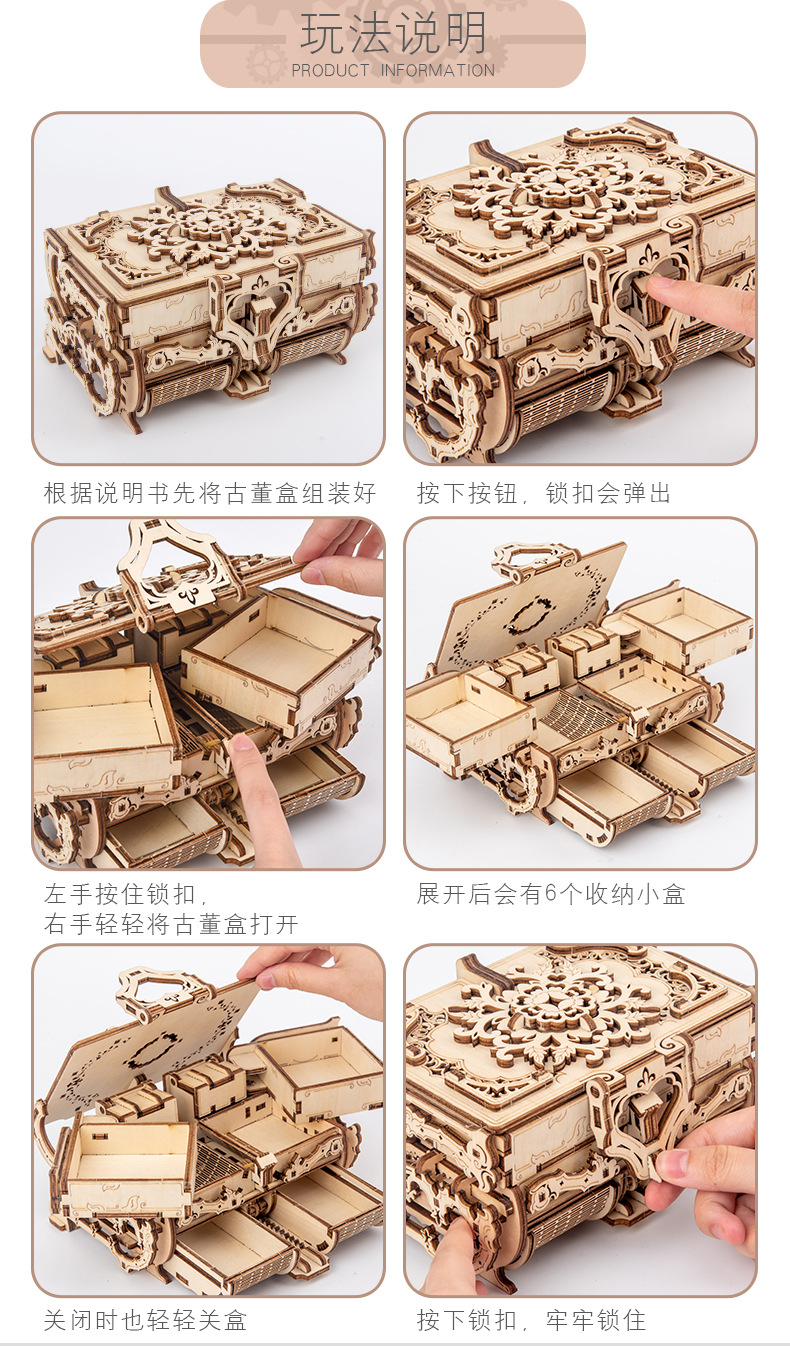 玩法说明
PRODUCT INFORMATION

根据说明书先将古董盒组装好

按下按钮，锁扣会弹出

左手按住锁扣，
右手轻轻将古董盒打开

展开后会有6个收纳小盒

关闭时也轻轻关盒

按下锁扣，牢牢锁住